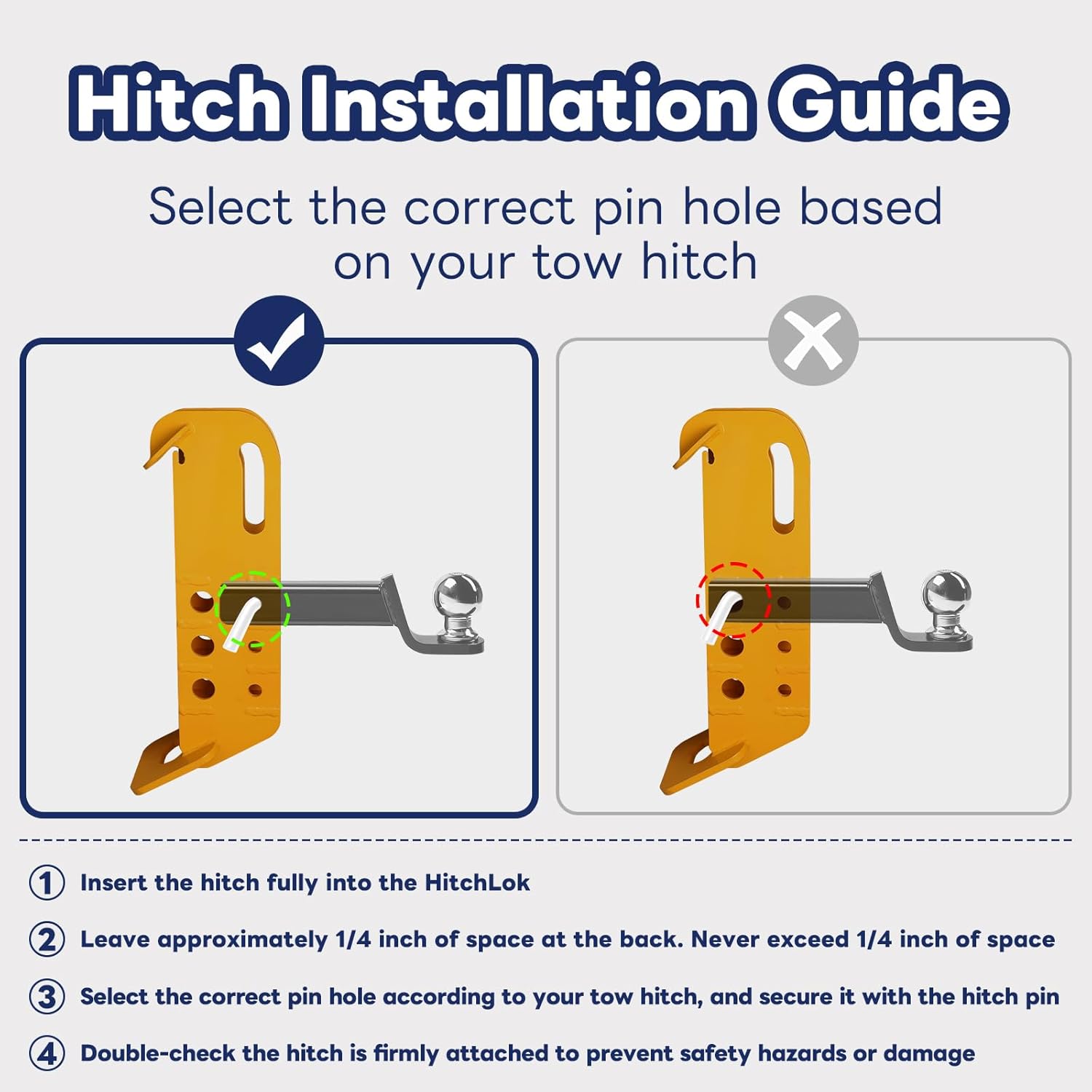 Hitch Installation Guide

Select the correct pin hole based on your tow hitch

1 Insert the hitch fully into the HitchLok

2 Leave approximately 1/4 inch of space at the back. Never exceed 1/4 inch of space

3 Select the correct pin hole according to your tow hitch, and secure it with the hitch pin

4 Double-check the hitch is firmly attached to prevent safety hazards or damage