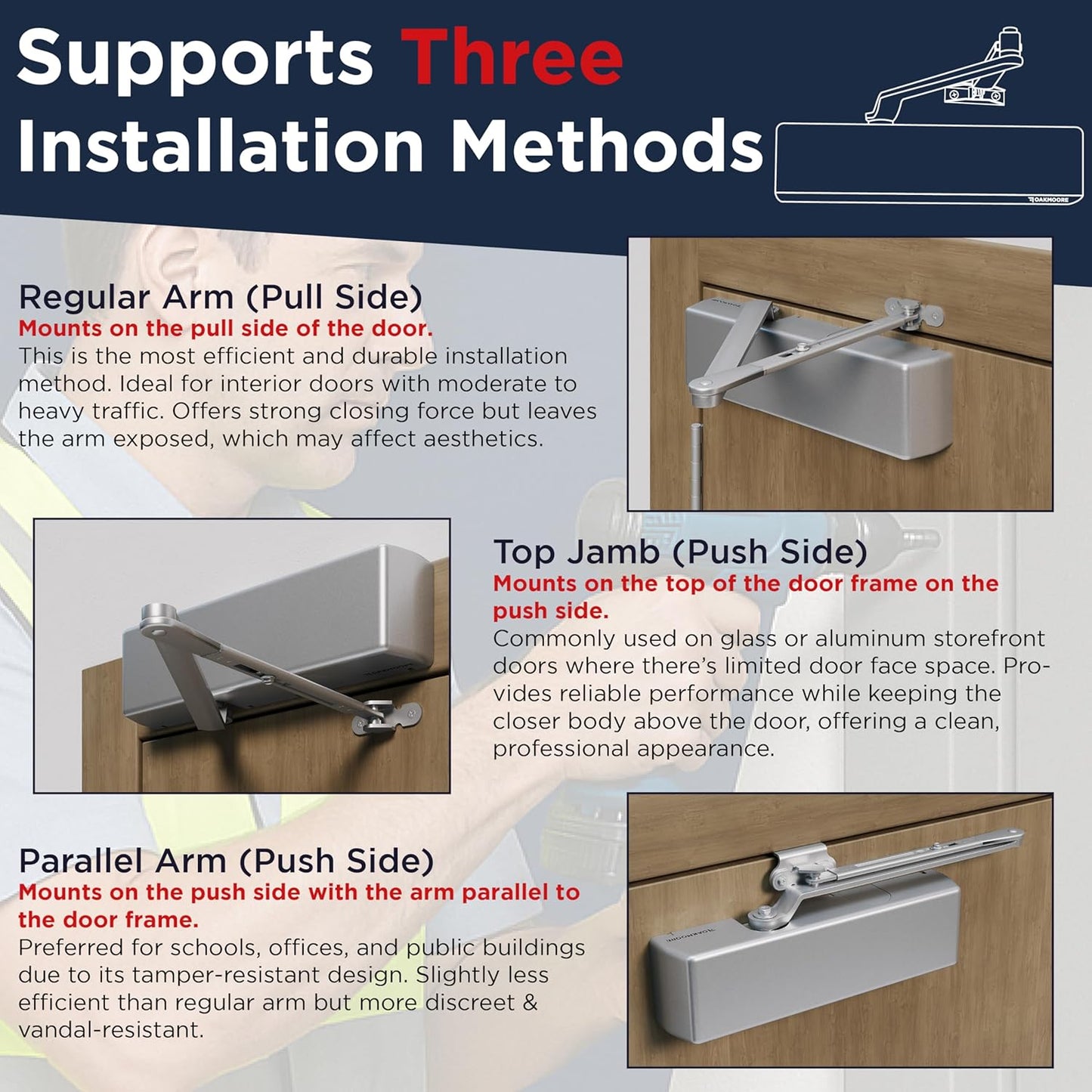 Supports Three Installation Methods

OAKMOORE

Regular Arm (Pull Side)
Mounts on the pull side of the door.
This is the most efficient and durable installation method. Ideal for interior doors with moderate to heavy traffic. Offers strong closing force but leaves the arm exposed, which may affect aesthetics.

Top Jamb (Push Side)
Mounts on the top of the door frame on the push side.
Commonly used on glass or aluminum storefront doors where there's limited door face space. Provides reliable performance while keeping the closer body above the door, offering a clean, professional appearance.

Parallel Arm (Push Side)
Mounts on the push side with the arm parallel to the door frame.
Preferred for schools, offices, and public buildings due to its tamper-resistant design. Slightly less efficient than regular arm but more discreet & vandal-resistant.