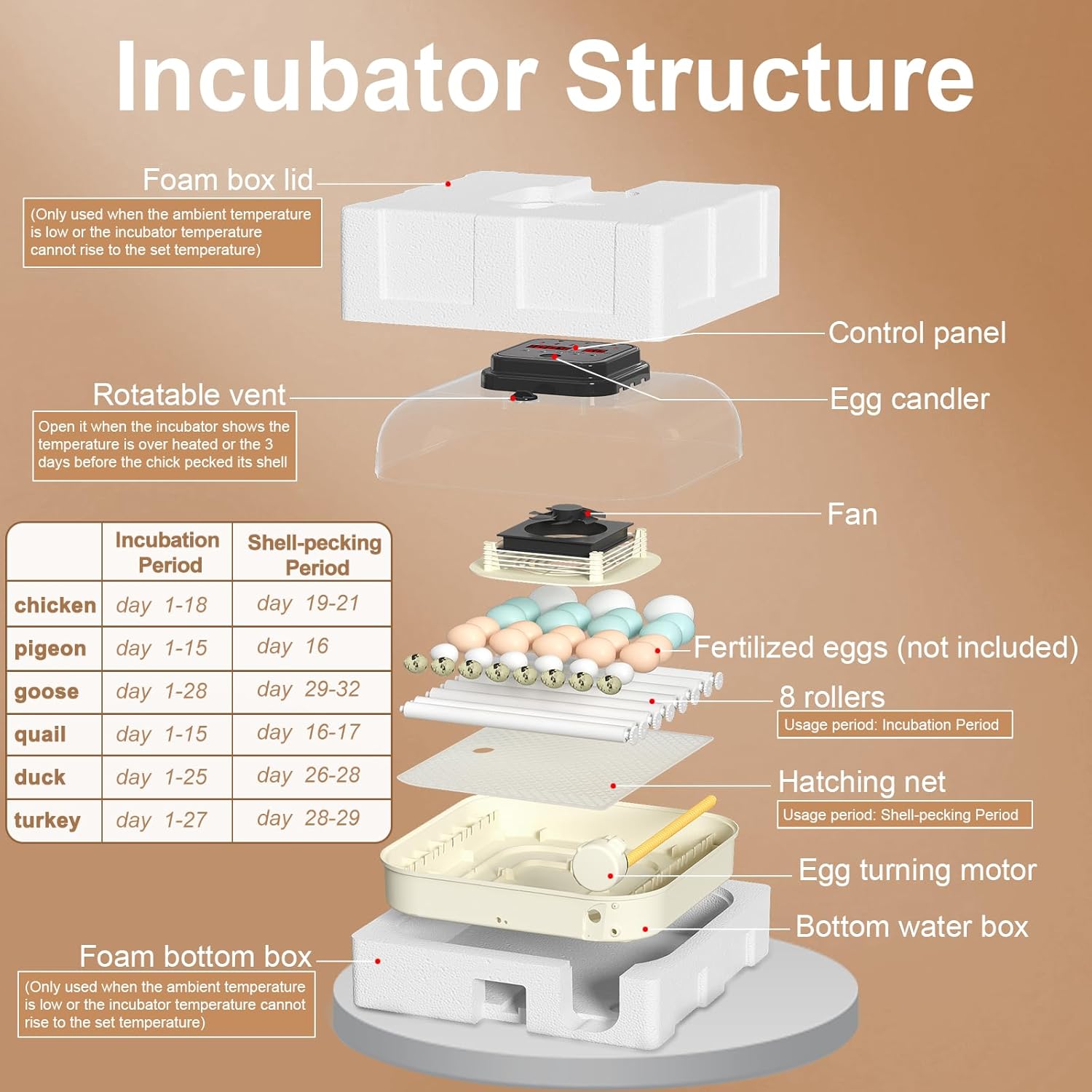 Incubator Structure

Foam box lid
(Only used when the ambient temperature is low or the incubator temperature cannot rise to the set temperature)

Control panel

Rotatable vent
Open it when the incubator shows the temperature is over heated or the 3 days before the chick pecked its shell

Egg candler

Fan

| | Incubation Period | Shell-pecking Period |
|---|---|---|
| chicken | day 1-18 | day 19-21 |
| pigeon | day 1-15 | day 16 |
| goose | day 1-28 | day 29-32 |
| quail | day 1-15 | day 16-17 |
| duck | day 1-25 | day 26-28 |
| turkey | day 1-27 | day 28-29 |

Fertilized eggs (not included)

8 rollers
Usage period: Incubation Period

Hatching net
Usage period: Shell-pecking Period

Egg turning motor

Bottom water box

Foam bottom box
(Only used when the ambient temperature is low or the incubator temperature cannot rise to the set temperature)