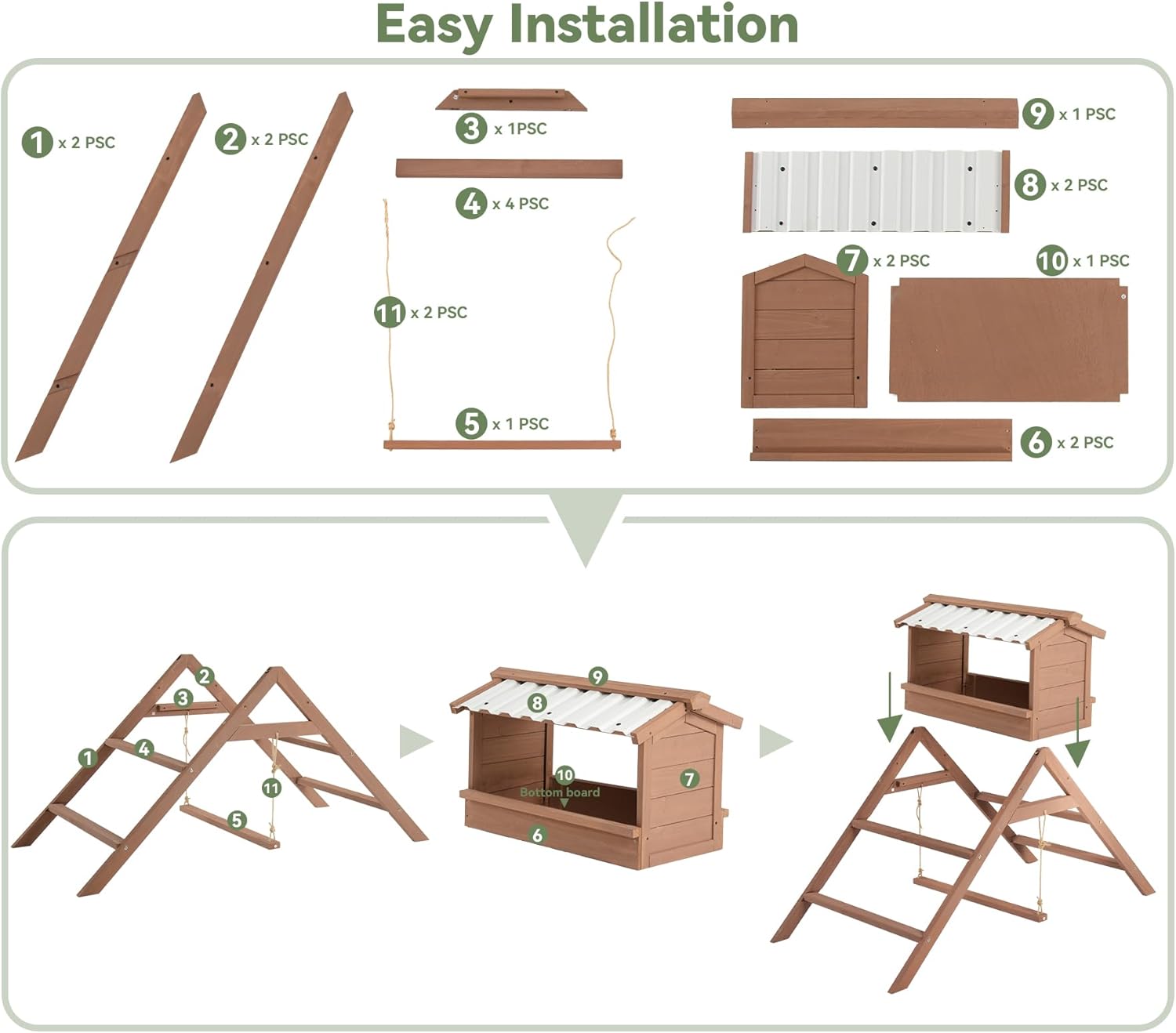 Easy Installation

1 x 2 PSC

2 x 2 PSC

3 x 1PSC

4 x 4 PSC

11 x 2 PSC

5 x 1 PSC

9 x 1 PSC

8 x 2 PSC

7 x 2 PSC

10 x 1 PSC

6 x 2 PSC

2
3
1
4
11
5

9
8
10
Bottom board
7
6