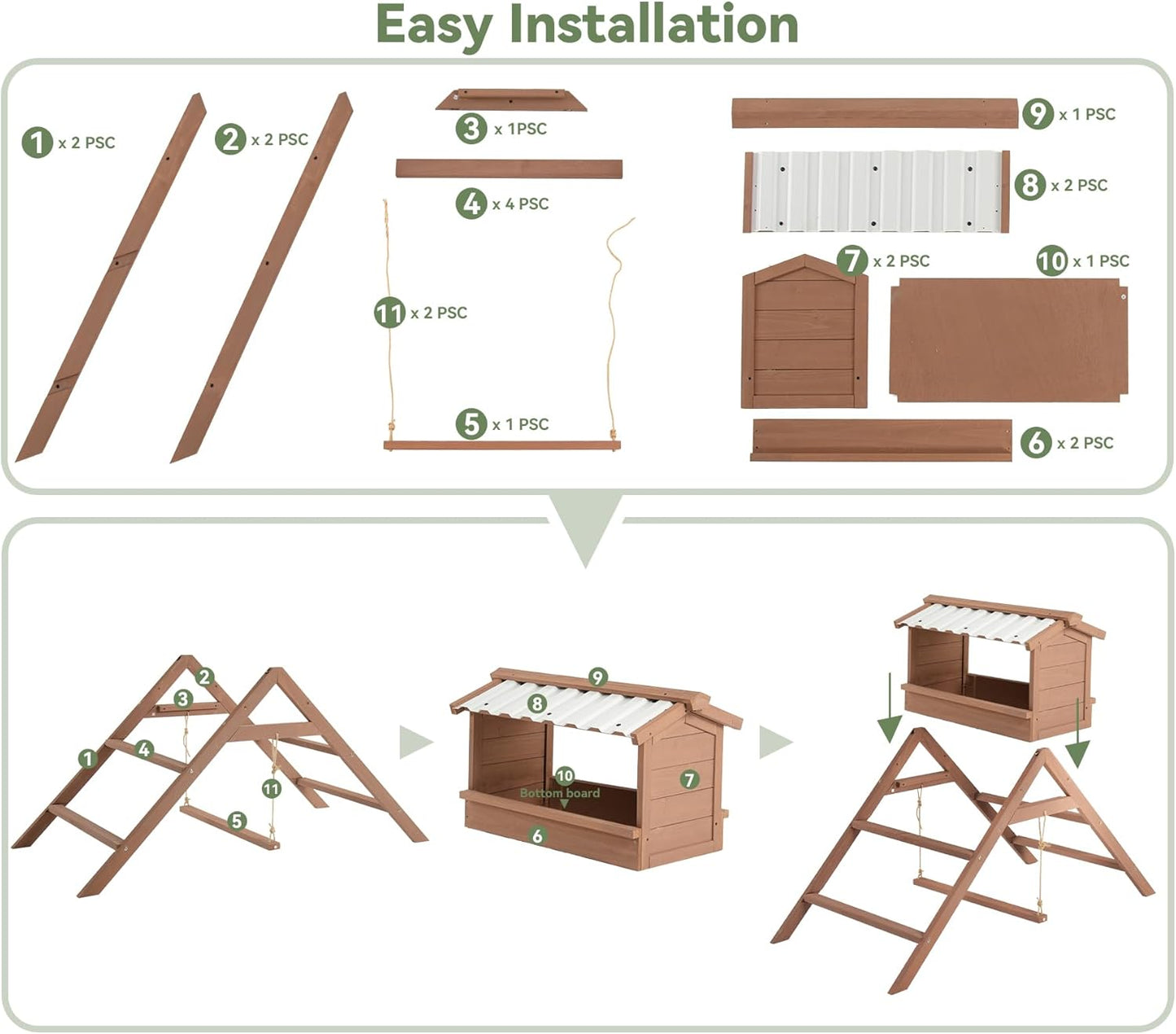 Easy Installation

1 x 2 PSC

2 x 2 PSC

3 x 1PSC

4 x 4 PSC

11 x 2 PSC

5 x 1 PSC

9 x 1 PSC

8 x 2 PSC

7 x 2 PSC

10 x 1 PSC

6 x 2 PSC

2
3
1
4
11
5

9
8
10
Bottom board
7
6