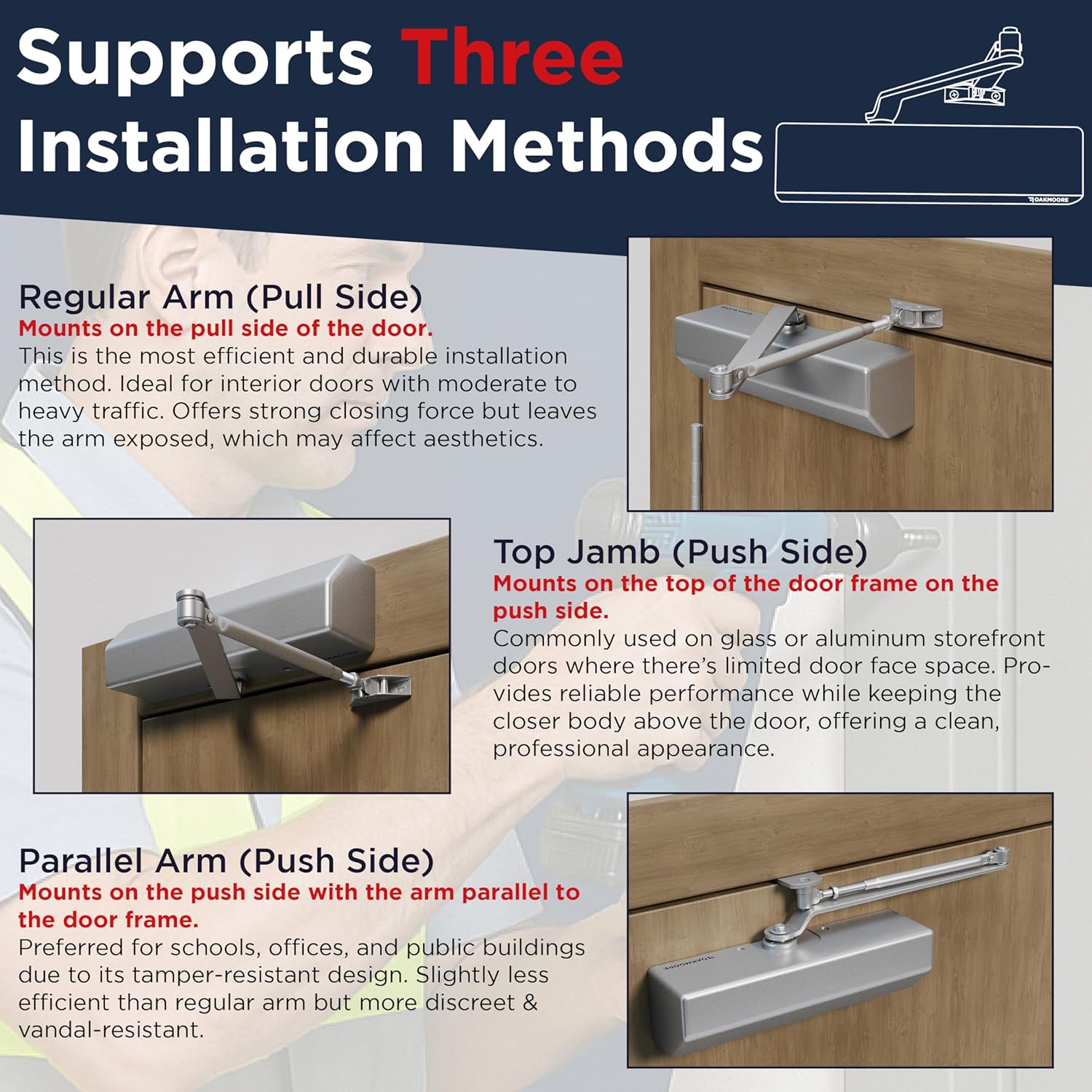 Supports Three Installation Methods

OAKMOORE

Regular Arm (Pull Side)
Mounts on the pull side of the door.
This is the most efficient and durable installation method. Ideal for interior doors with moderate to heavy traffic. Offers strong closing force but leaves the arm exposed, which may affect aesthetics.

Top Jamb (Push Side)
Mounts on the top of the door frame on the push side.
Commonly used on glass or aluminum storefront doors where there's limited door face space. Provides reliable performance while keeping the closer body above the door, offering a clean, professional appearance.

Parallel Arm (Push Side)
Mounts on the push side with the arm parallel to the door frame.
Preferred for schools, offices, and public buildings due to its tamper-resistant design. Slightly less efficient than regular arm but more discreet & vandal-resistant.

OAKMOORE