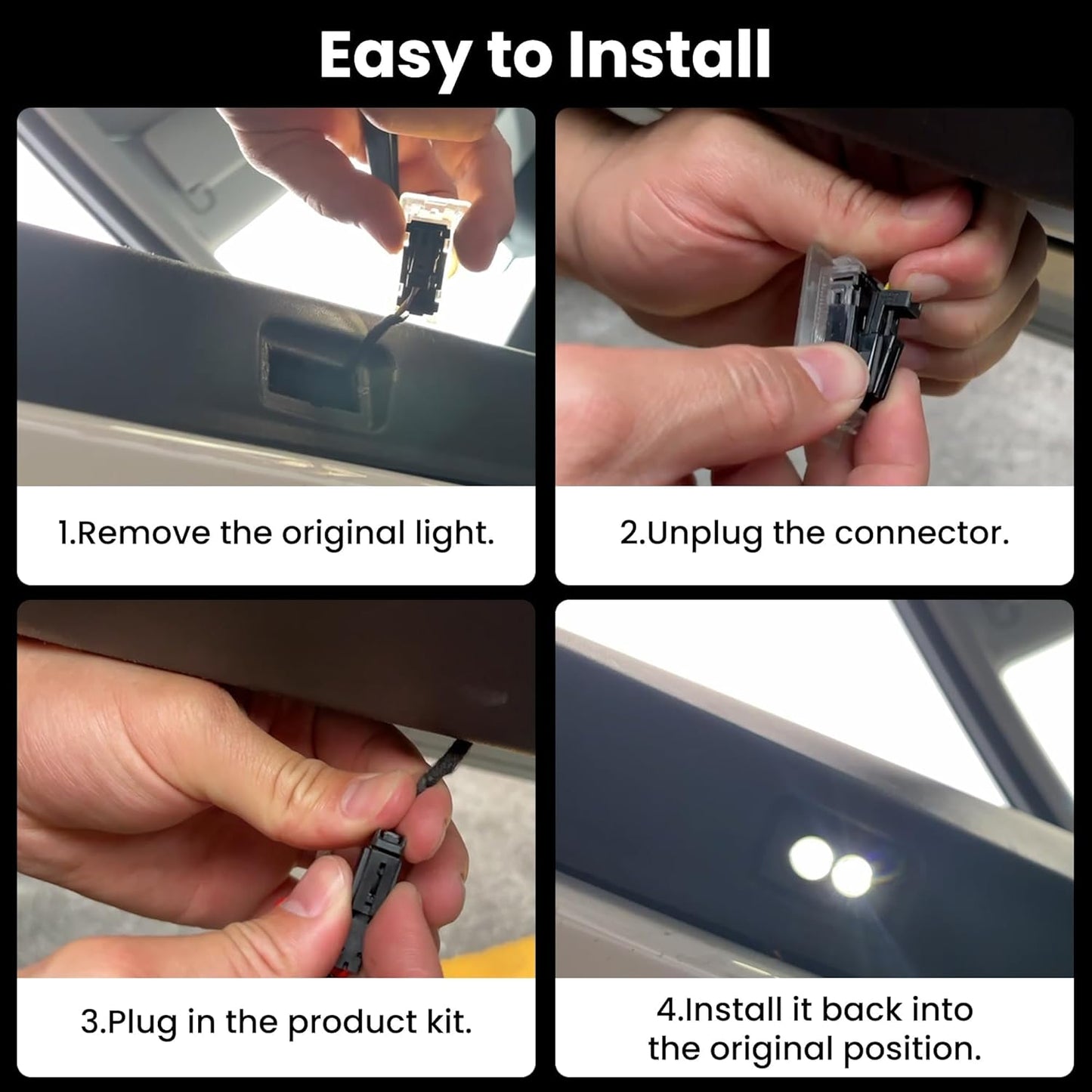 Easy to Install

1.Remove the original light.

2.Unplug the connector.

3.Plug in the product kit.

4.Install it back into the original position.