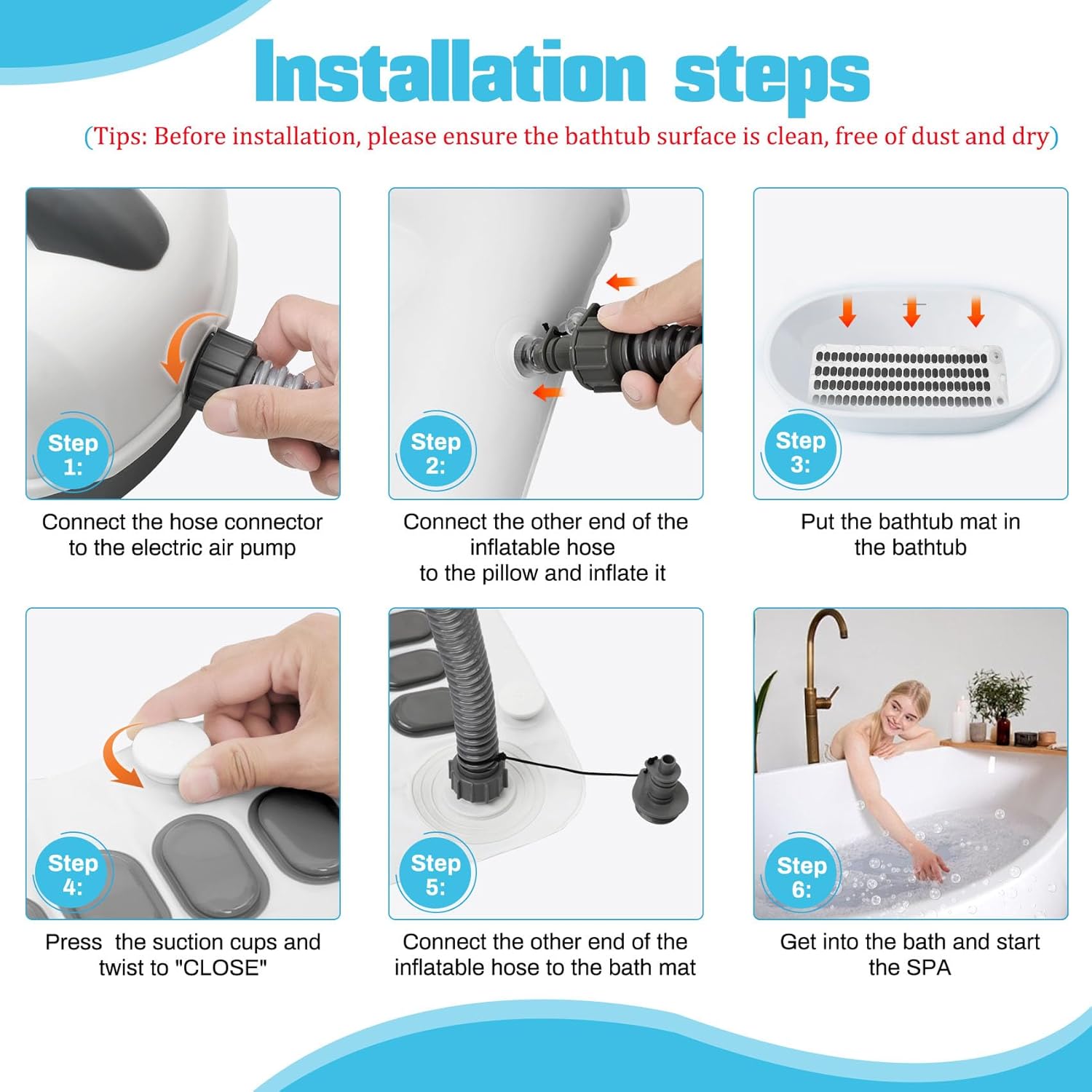 Installation steps

(Tips: Before installation, please ensure the bathtub surface is clean, free of dust and dry)

Step 1:

Connect the hose connector to the electric air pump

Step 2:

Connect the other end of the inflatable hose to the pillow and inflate it

Step 3:

Put the bathtub mat in the bathtub

Step 4:

Press the suction cups and twist to "CLOSE"

Step 5:

Connect the other end of the inflatable hose to the bath mat

Step 6:

Get into the bath and start the SPA