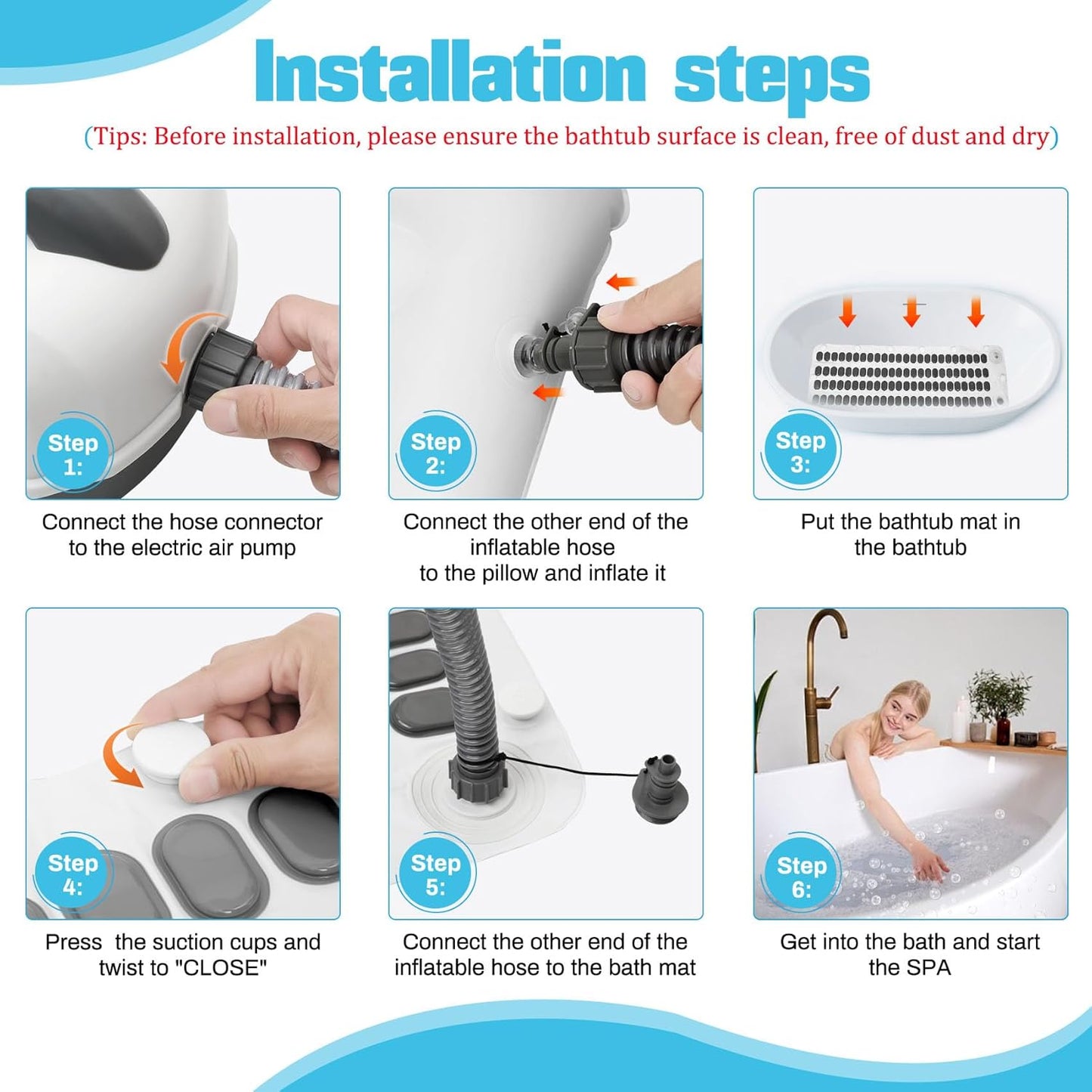 Installation steps

(Tips: Before installation, please ensure the bathtub surface is clean, free of dust and dry)

Step 1:

Connect the hose connector to the electric air pump

Step 2:

Connect the other end of the inflatable hose to the pillow and inflate it

Step 3:

Put the bathtub mat in the bathtub

Step 4:

Press the suction cups and twist to "CLOSE"

Step 5:

Connect the other end of the inflatable hose to the bath mat

Step 6:

Get into the bath and start the SPA