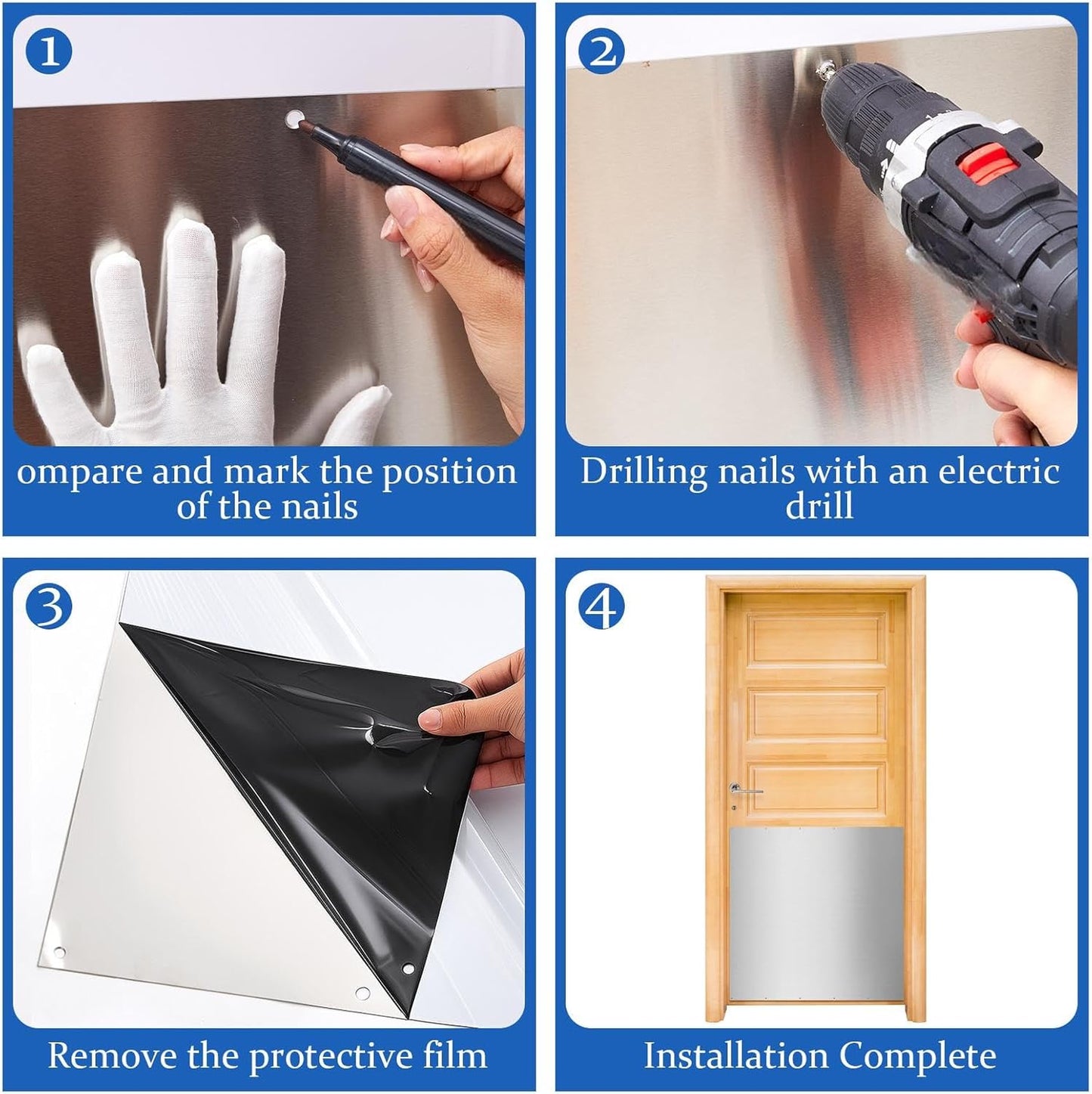 1

ompare and mark the position of the nails

2

Drilling nails with an electric drill

3

Remove the protective film

4

Installation Complete