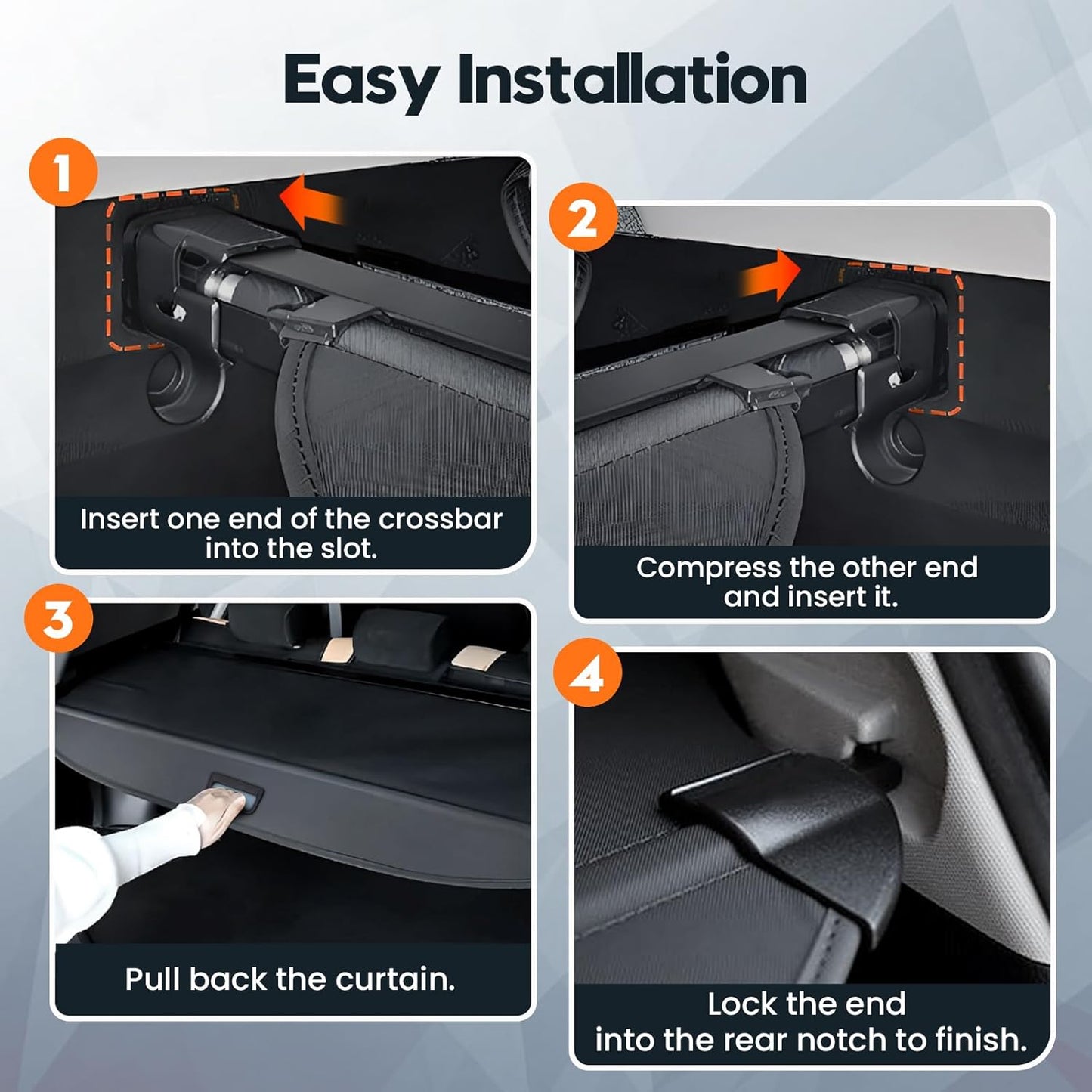 Easy Installation

1

Insert one end of the crossbar into the slot.

2

Compress the other end and insert it.

3

Pull back the curtain.

4

Lock the end into the rear notch to finish.