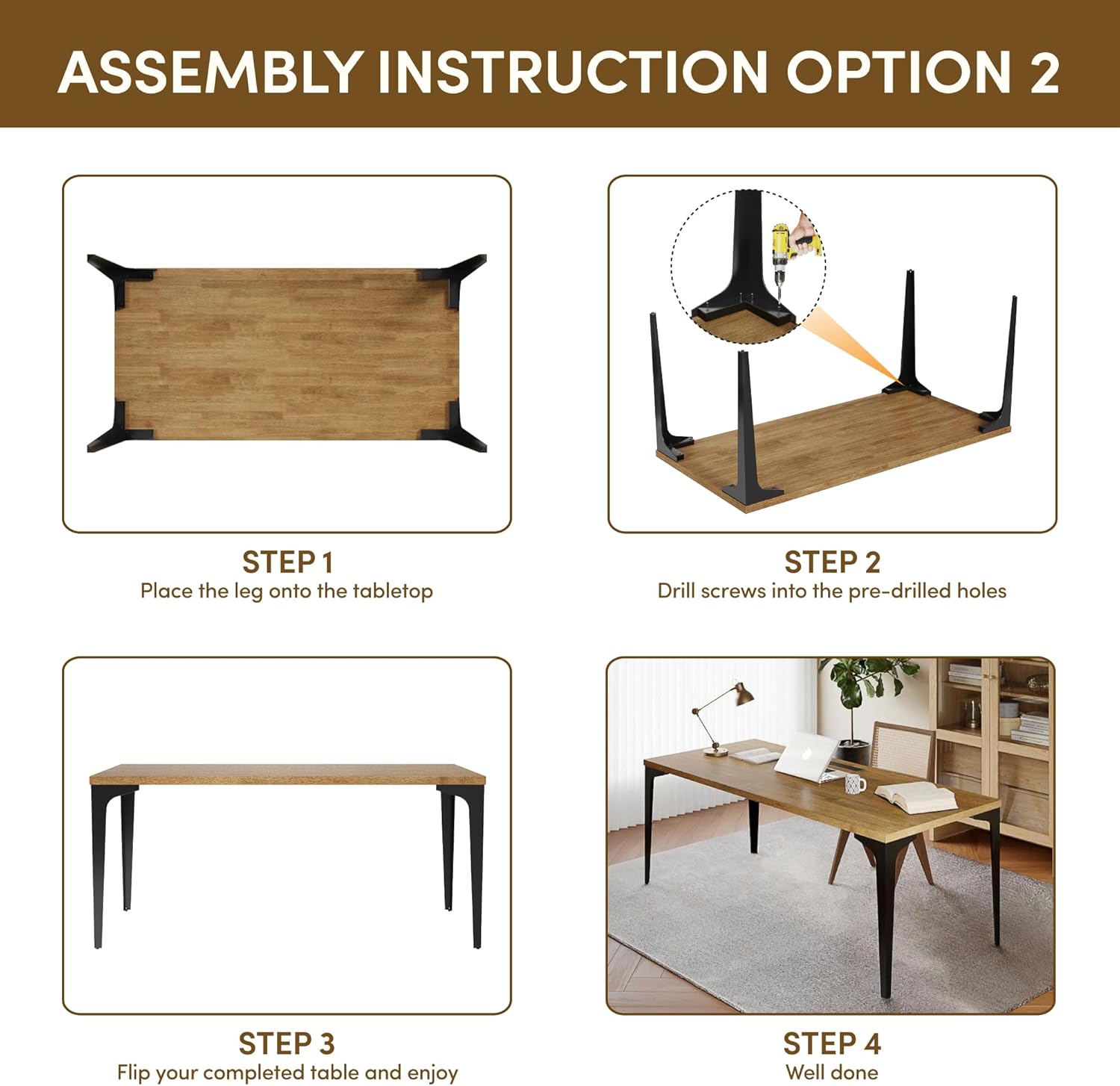 ASSEMBLY INSTRUCTION OPTION 2

STEP 1
Place the leg onto the tabletop

STEP 2
Drill screws into the pre-drilled holes

STEP 3
Flip your completed table and enjoy

STEP 4
Well done