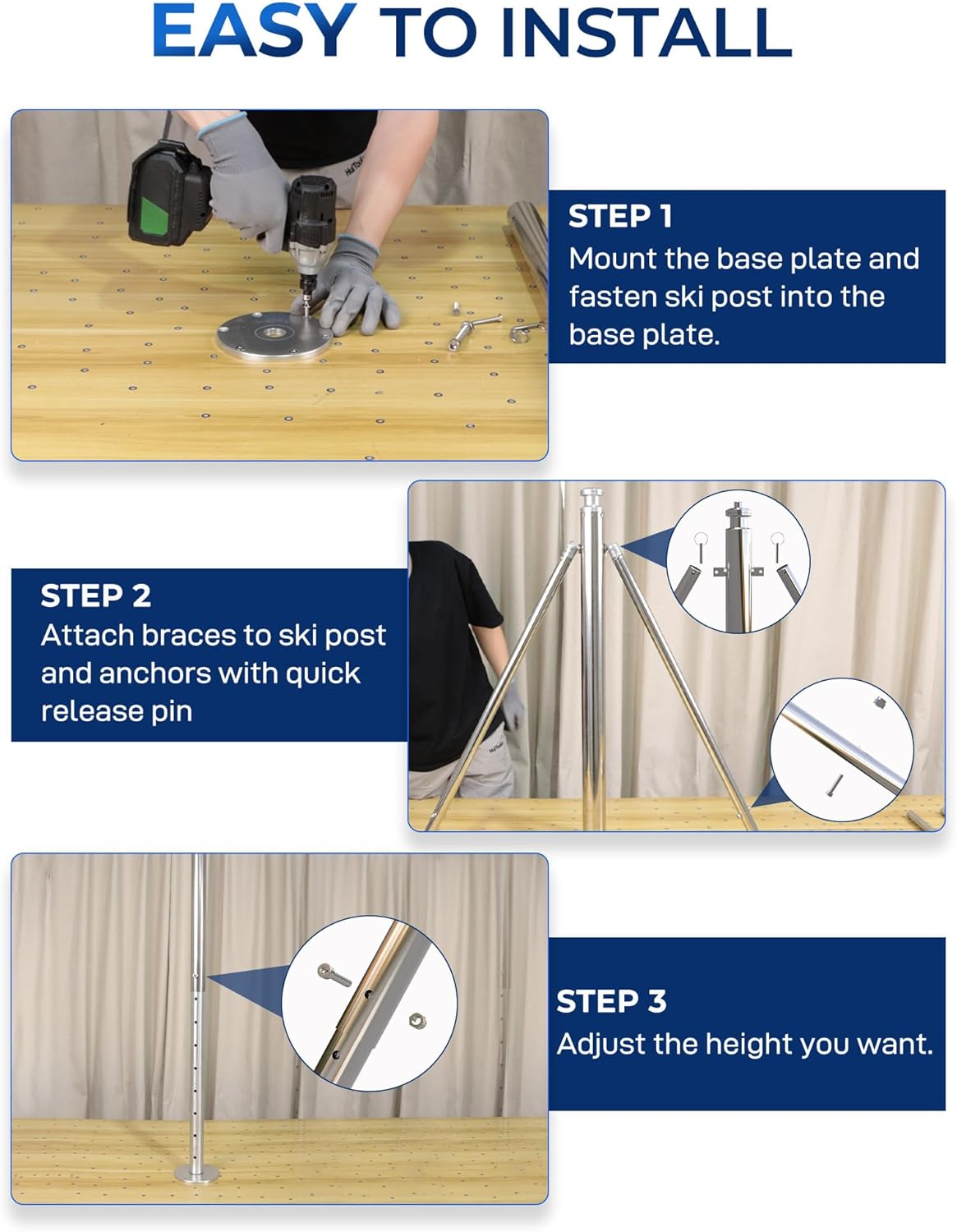 EASY TO INSTALL

STEP 1
Mount the base plate and fasten ski post into the base plate.

STEP 2
Attach braces to ski post and anchors with quick release pin

STEP 3
Adjust the height you want.