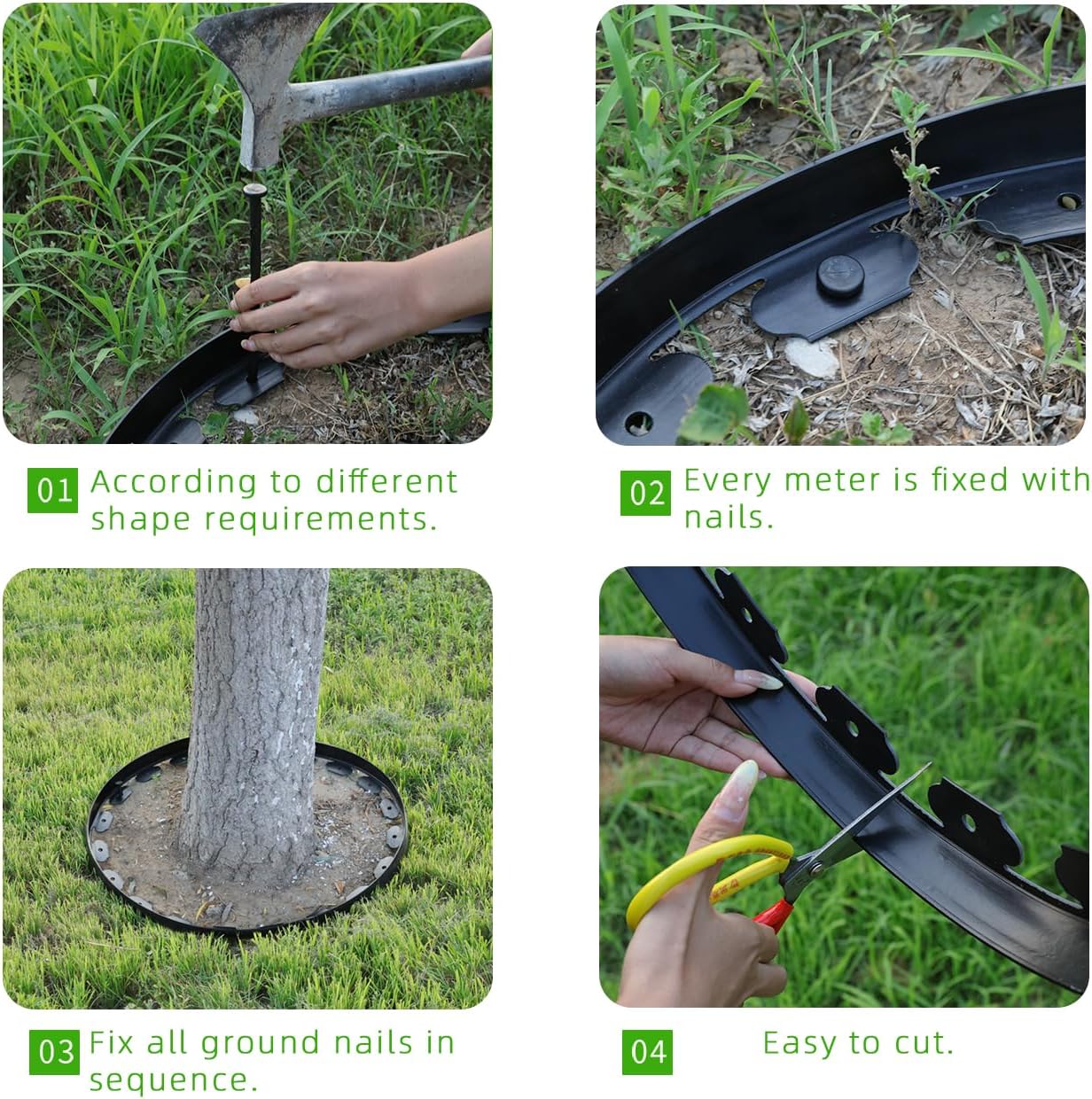 01 According to different shape requirements.

02 Every meter is fixed with nails.

03 Fix all ground nails in sequence.

04 Easy to cut.