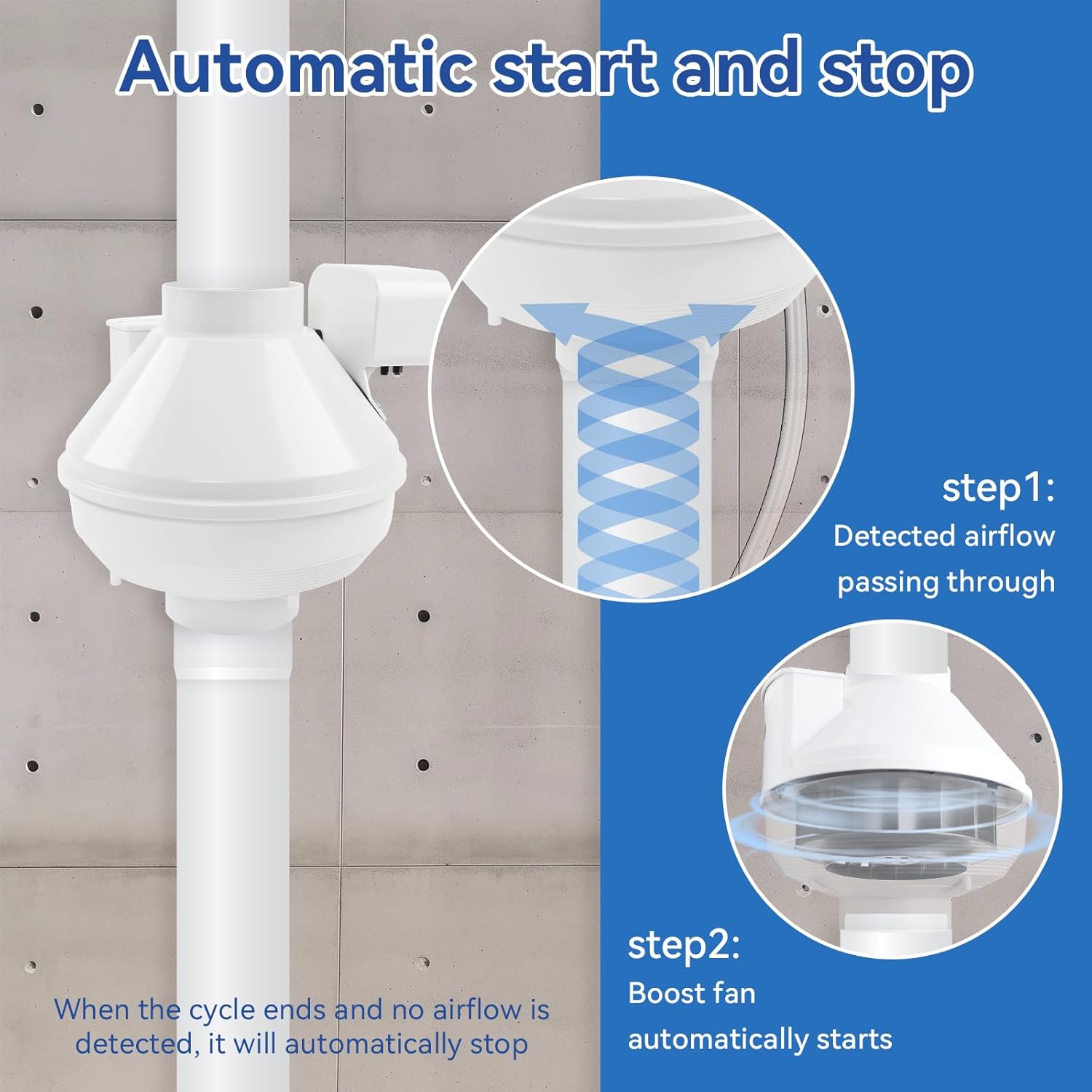 Automatic start and stop

step1:
Detected airflow passing through

step2:
Boost fan automatically starts

When the cycle ends and no airflow is detected, it will automatically stop