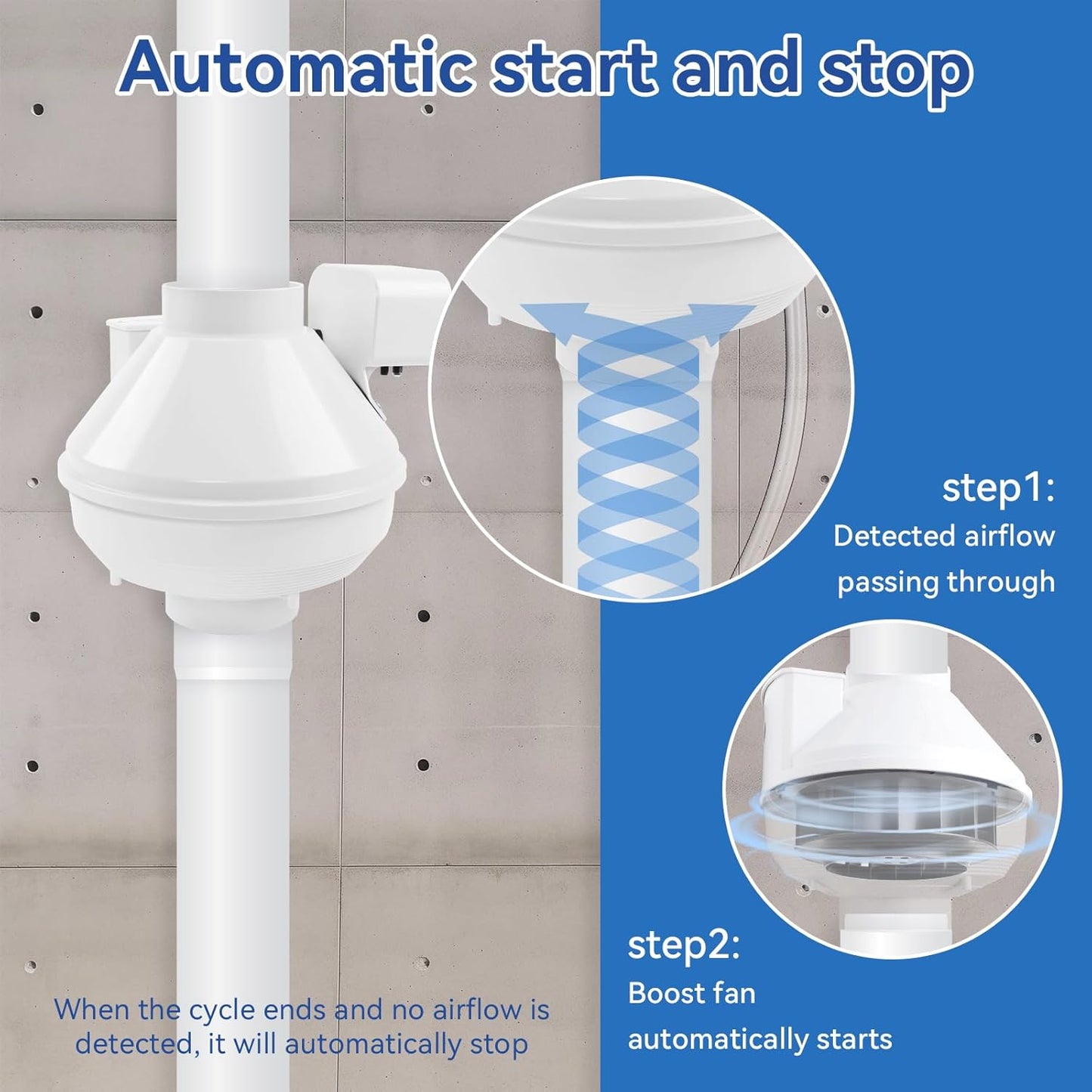 Automatic start and stop

step1:
Detected airflow passing through

step2:
Boost fan automatically starts

When the cycle ends and no airflow is detected, it will automatically stop