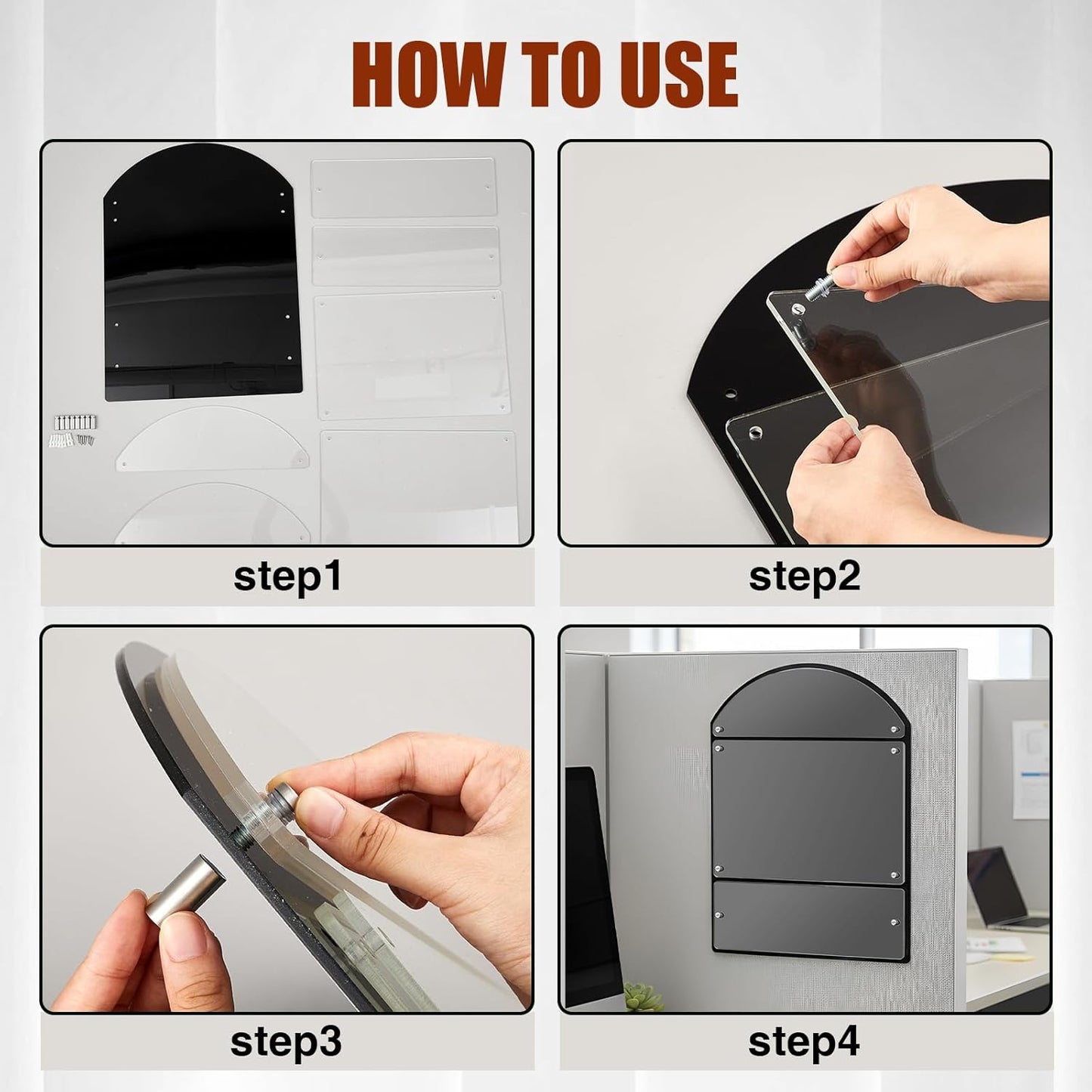 HOW TO USE

step1

step2

step3

step4