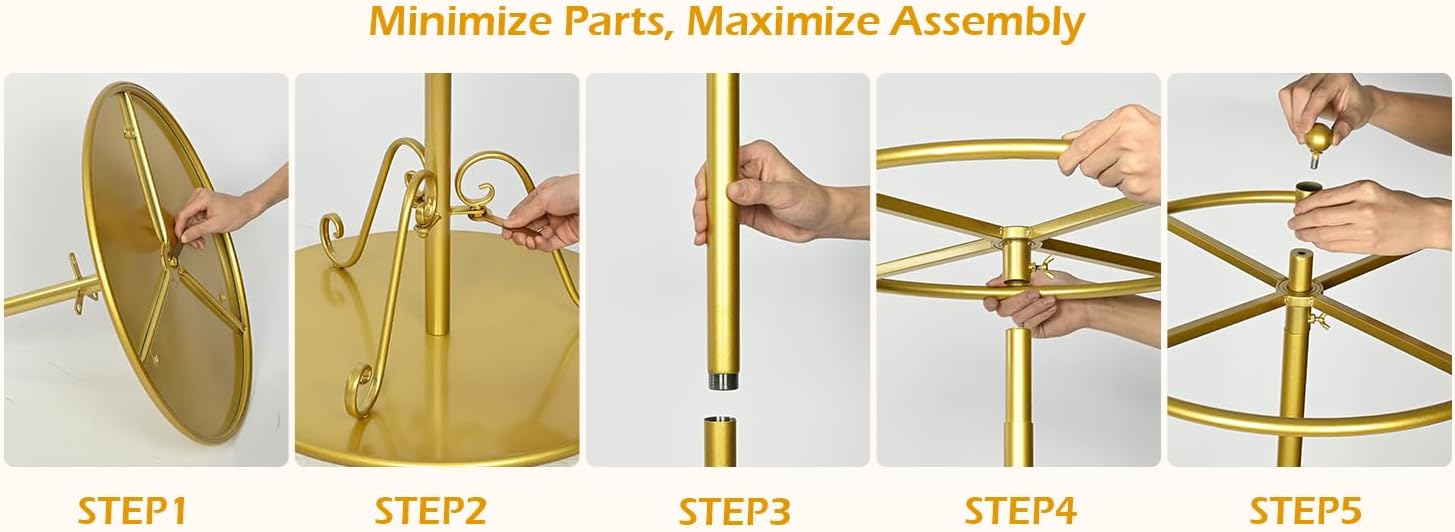 Minimize Parts, Maximize Assembly

STEP1

STEP2

STEP3

STEP4

STEP5