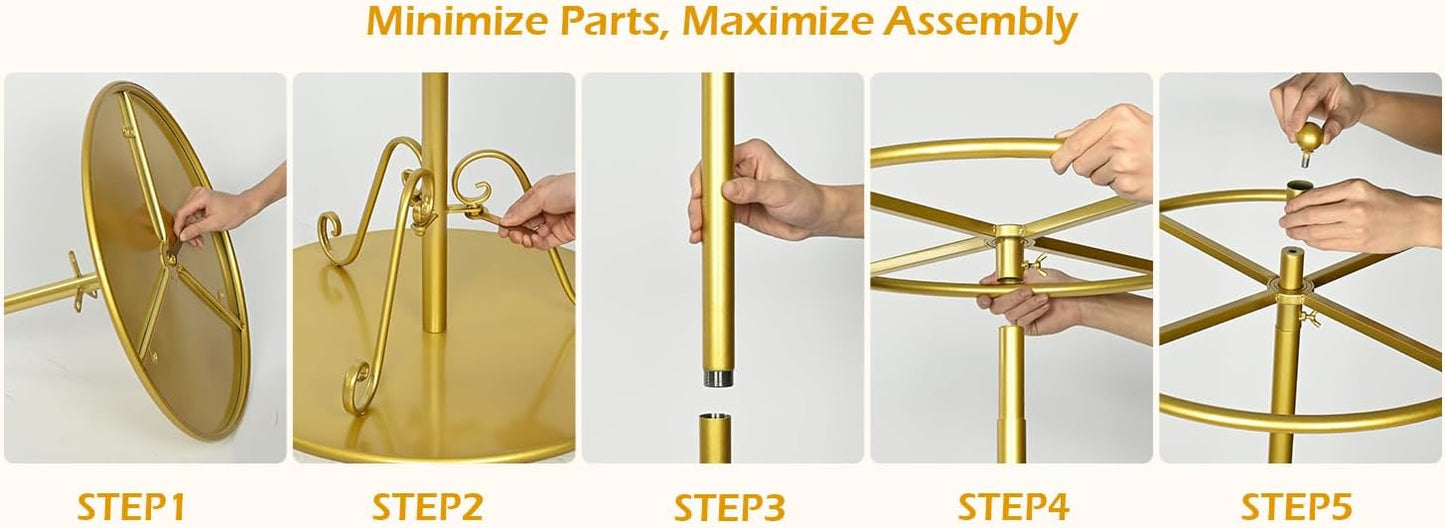 Minimize Parts, Maximize Assembly

STEP1

STEP2

STEP3

STEP4

STEP5