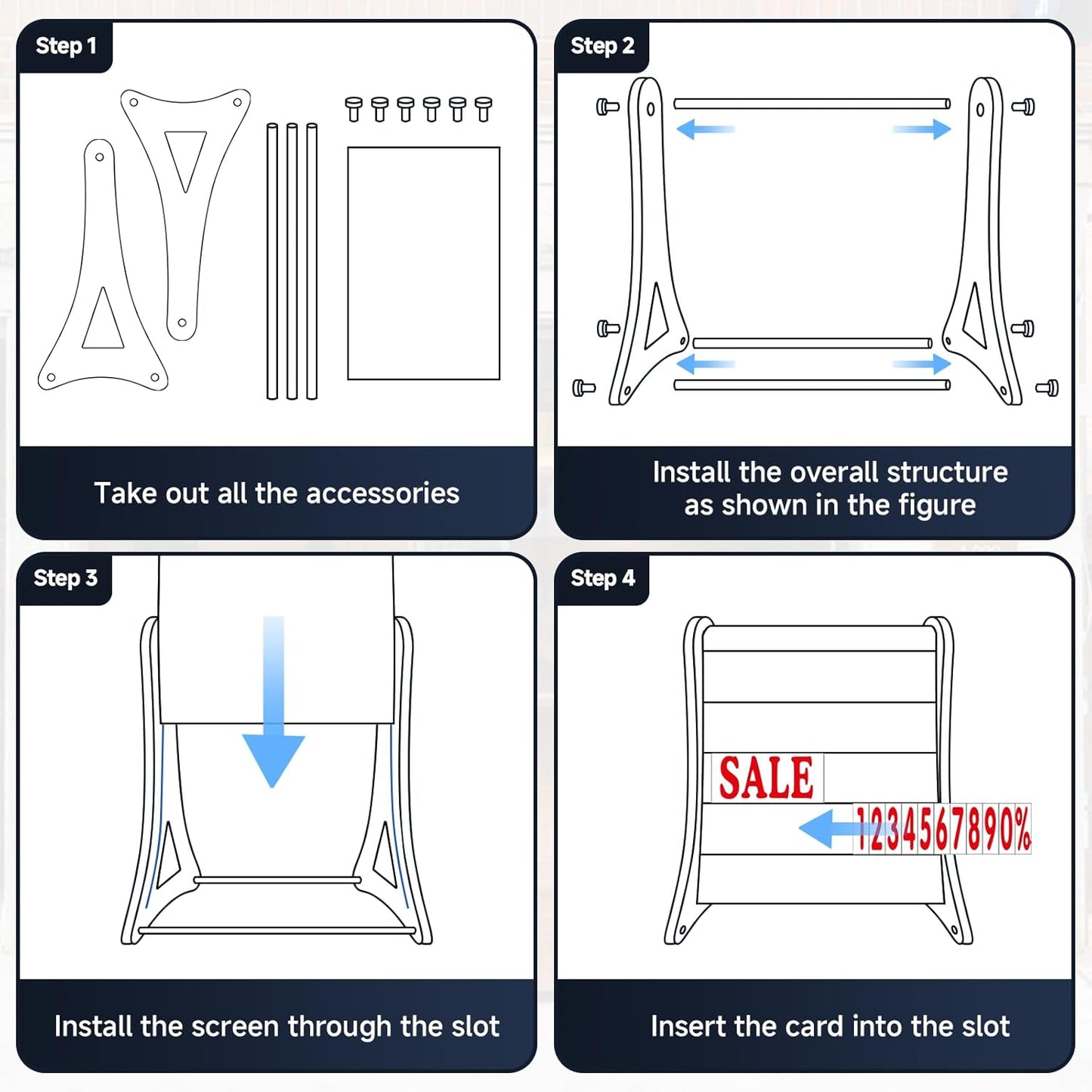 Step 1

Take out all the accessories

Step 2

Install the overall structure as shown in the figure

Step 3

Install the screen through the slot

Step 4

SALE

1234567890%

Insert the card into the slot