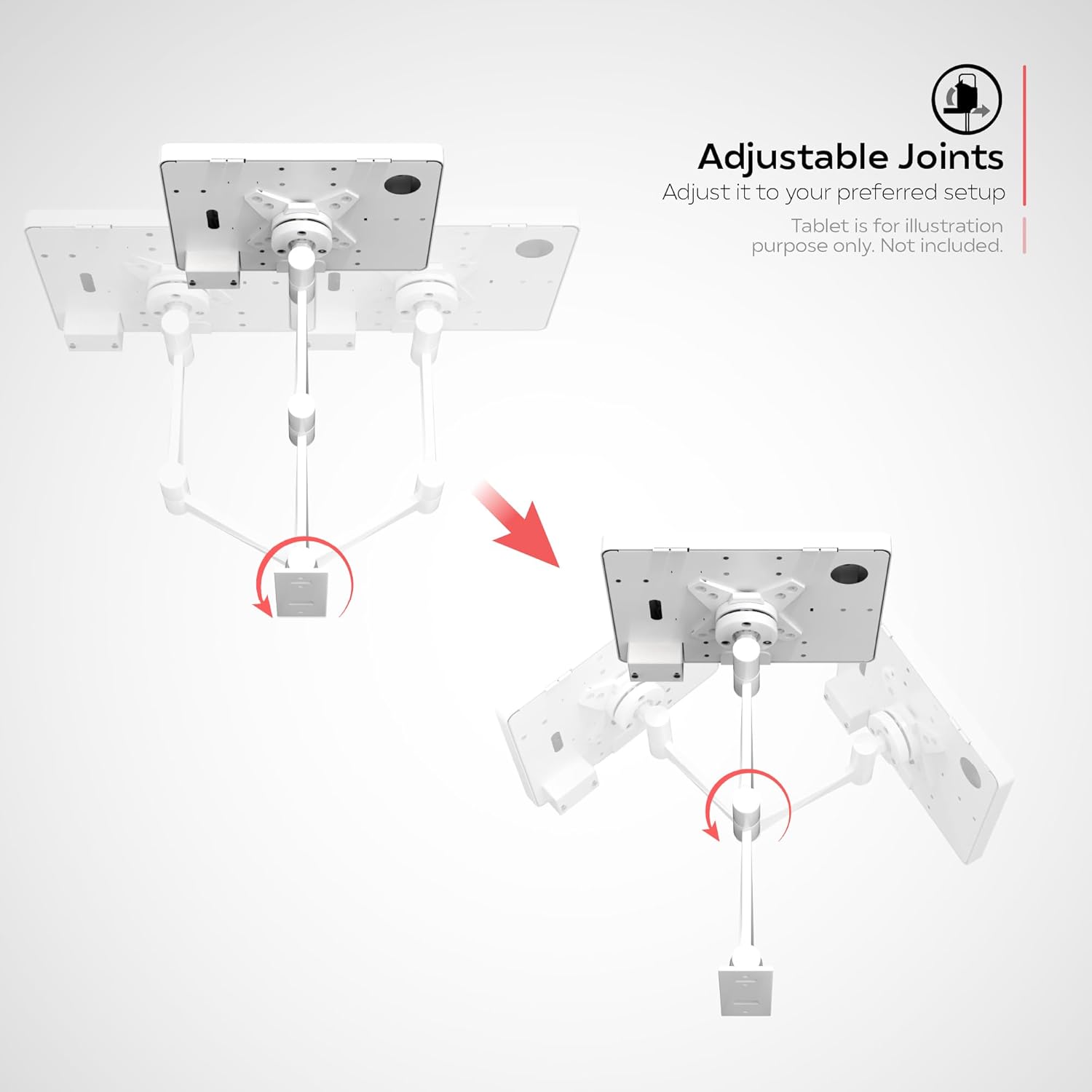 Adjustable Joints
Adjust it to your preferred setup

Tablet is for illustration purpose only. Not included.