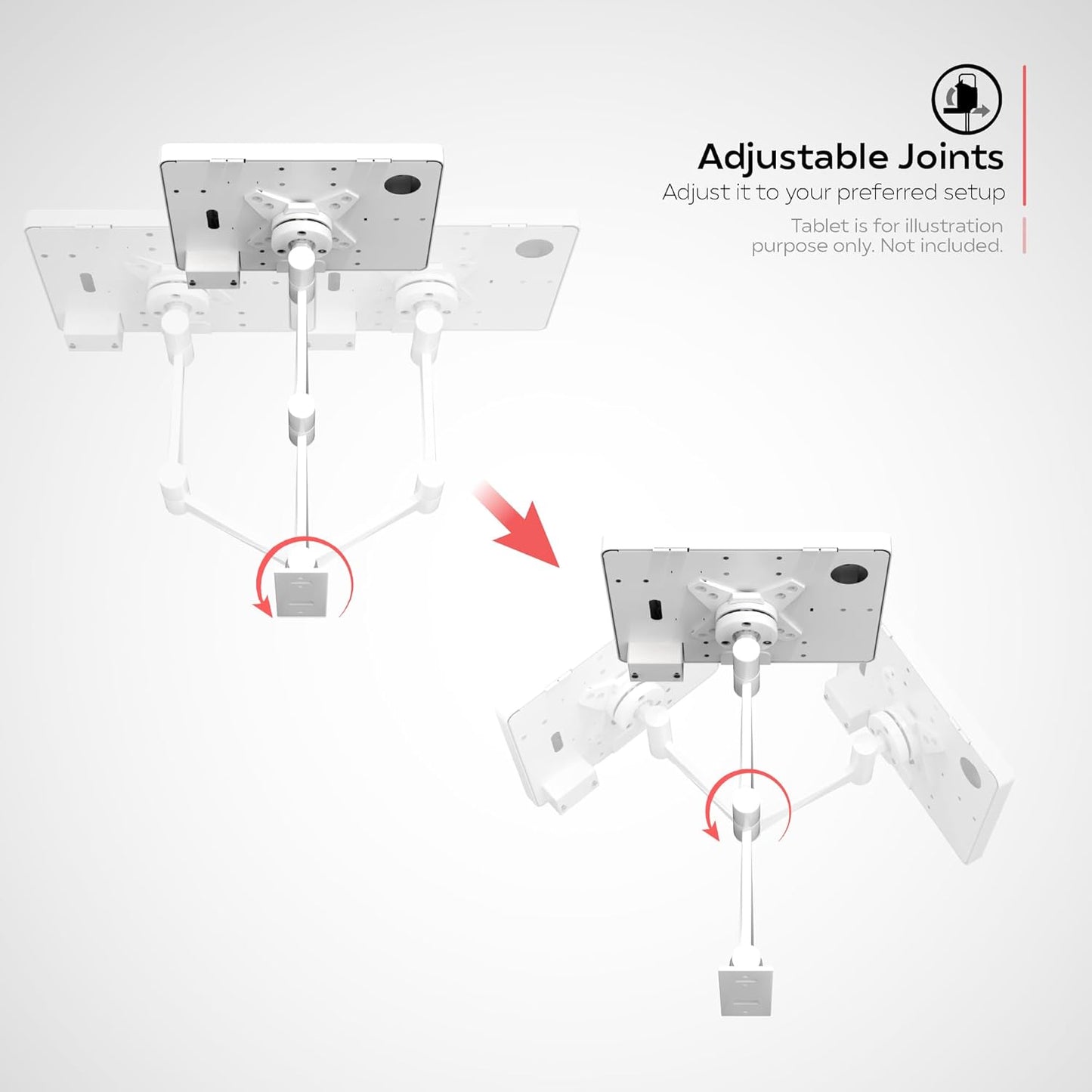 Adjustable Joints
Adjust it to your preferred setup

Tablet is for illustration purpose only. Not included.