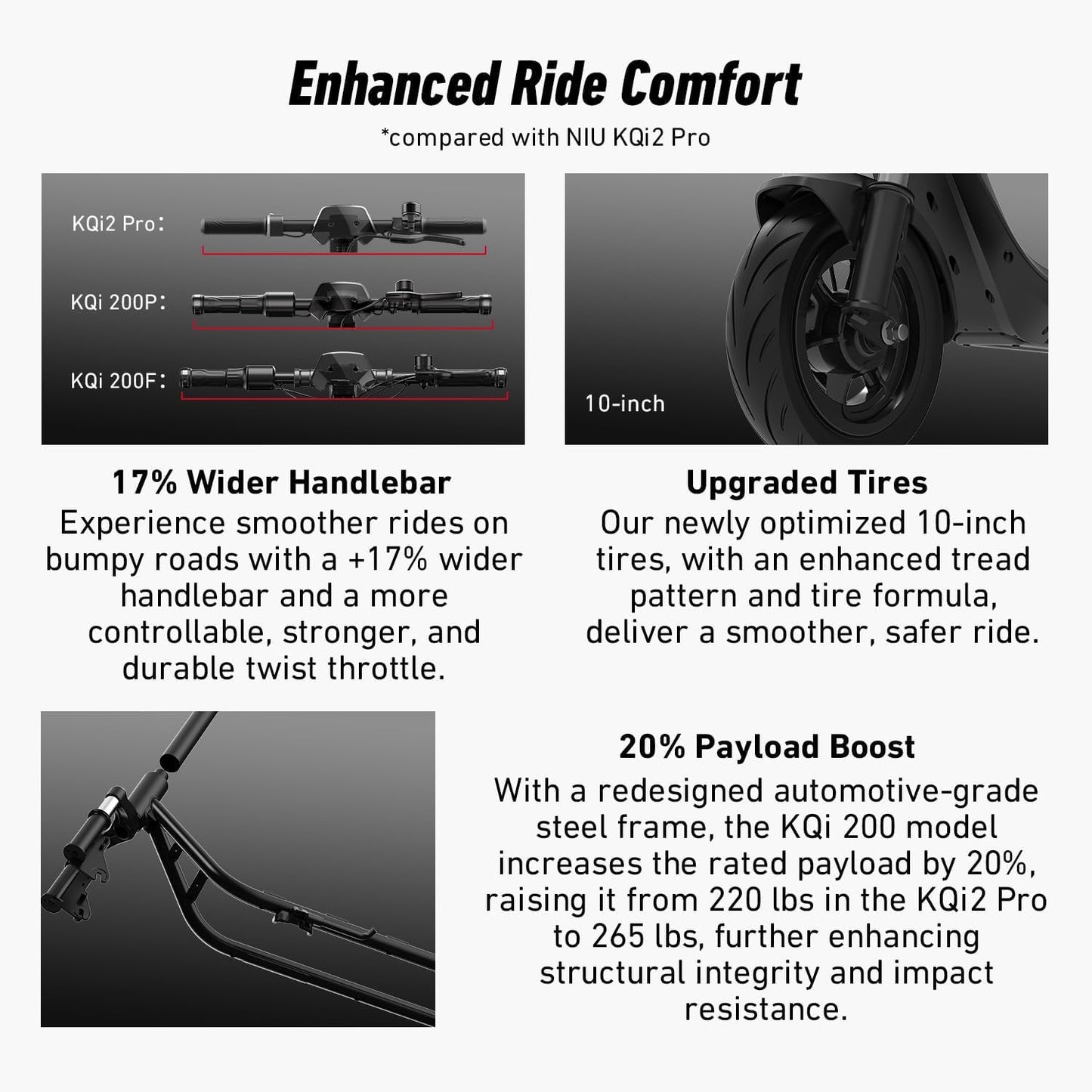 Enhanced Ride Comfort
*compared with NIU KQi2 Pro

KQi2 Pro:
KQi 200P:
KQi 200F:

10-inch

17% Wider Handlebar
Experience smoother rides on bumpy roads with a +17% wider handlebar and a more controllable, stronger, and durable twist throttle.

Upgraded Tires
Our newly optimized 10-inch tires, with an enhanced tread pattern and tire formula, deliver a smoother, safer ride.

20% Payload Boost
With a redesigned automotive-grade steel frame, the KQi 200 model increases the rated payload by 20%, raising it from 220 lbs in the KQi2 Pro to 265 lbs, further enhancing structural integrity and impact resistance.