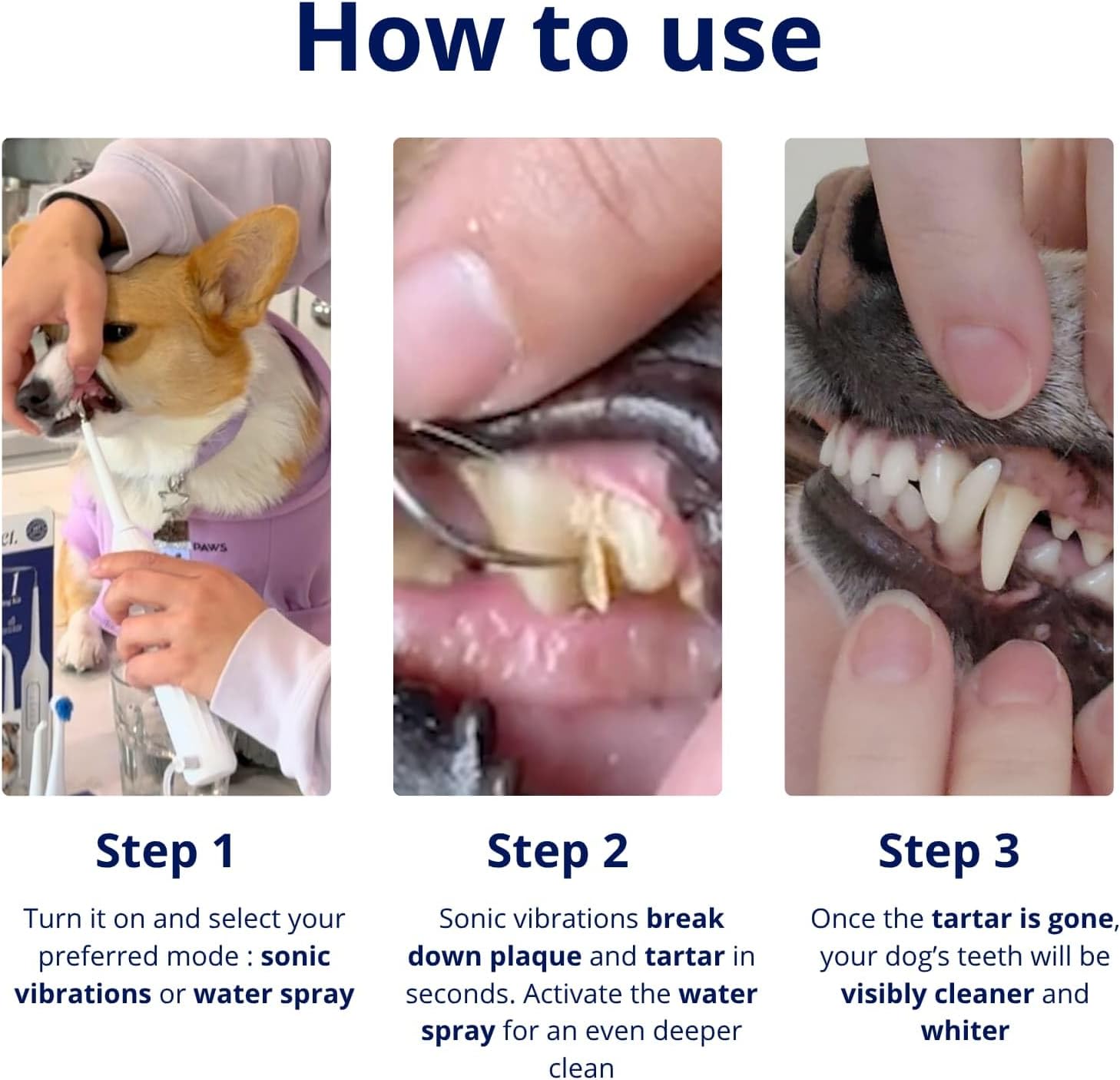 How to use

PAWS

Step 1

Turn it on and select your preferred mode : sonic vibrations or water spray

Step 2

Sonic vibrations break down plaque and tartar in seconds. Activate the water spray for an even deeper clean

Step 3

Once the tartar is gone, your dog's teeth will be visibly cleaner and whiter