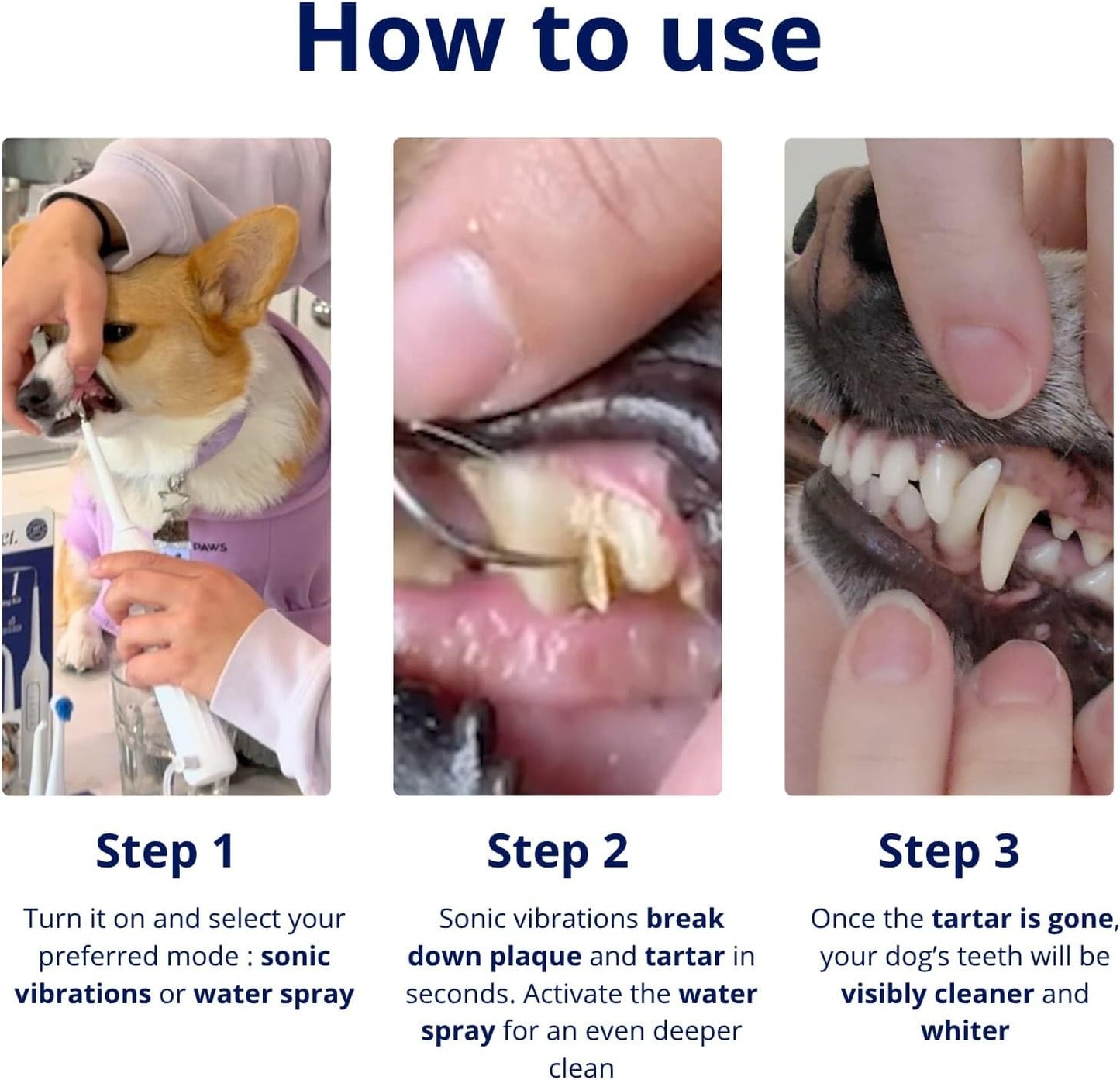 How to use

PAWS

Step 1

Turn it on and select your preferred mode : sonic vibrations or water spray

Step 2

Sonic vibrations break down plaque and tartar in seconds. Activate the water spray for an even deeper clean

Step 3

Once the tartar is gone, your dog's teeth will be visibly cleaner and whiter