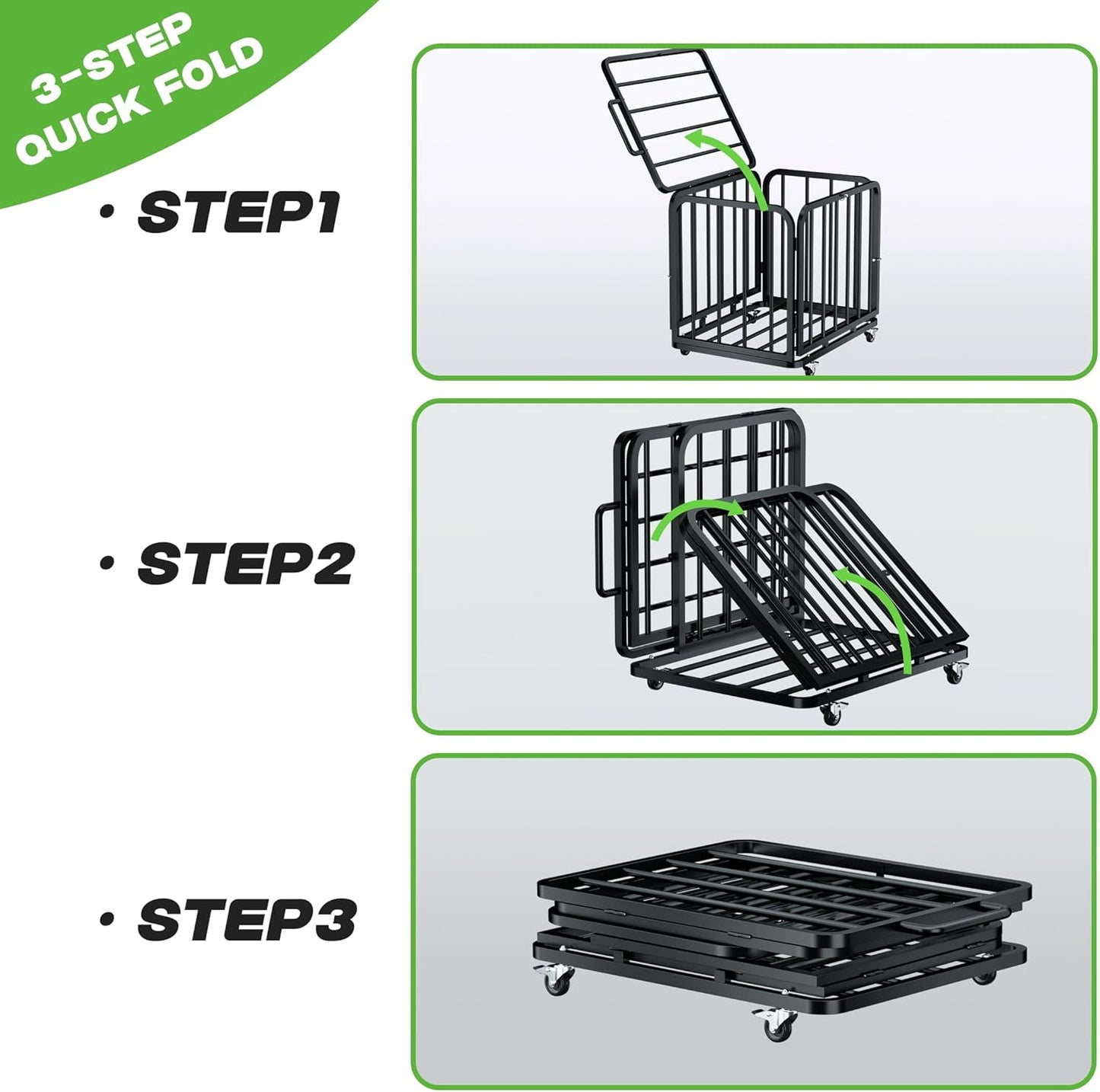 3-STEP QUICK FOLD

• STEP1

• STEP2

• STEP3