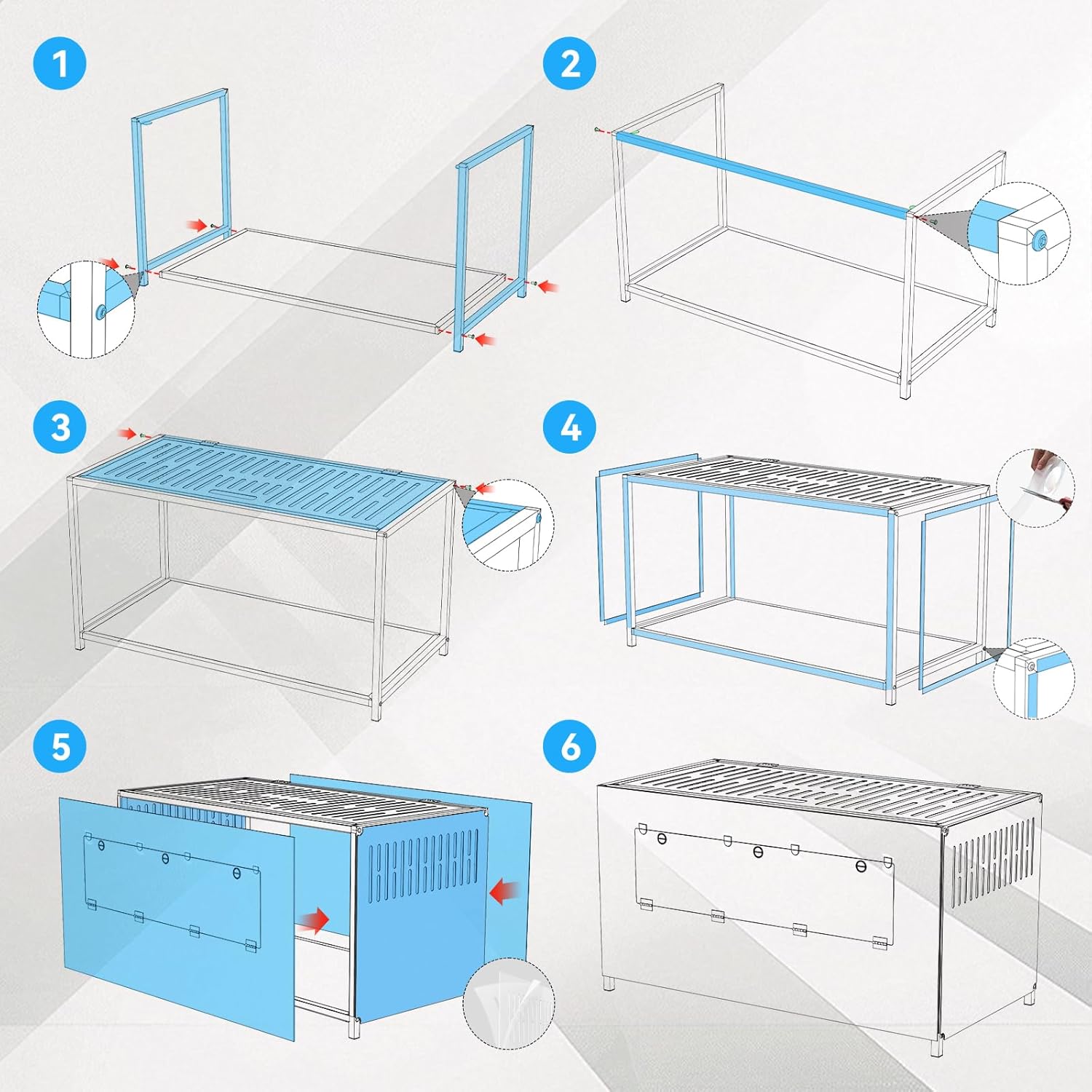 1
2
3
4
5
6