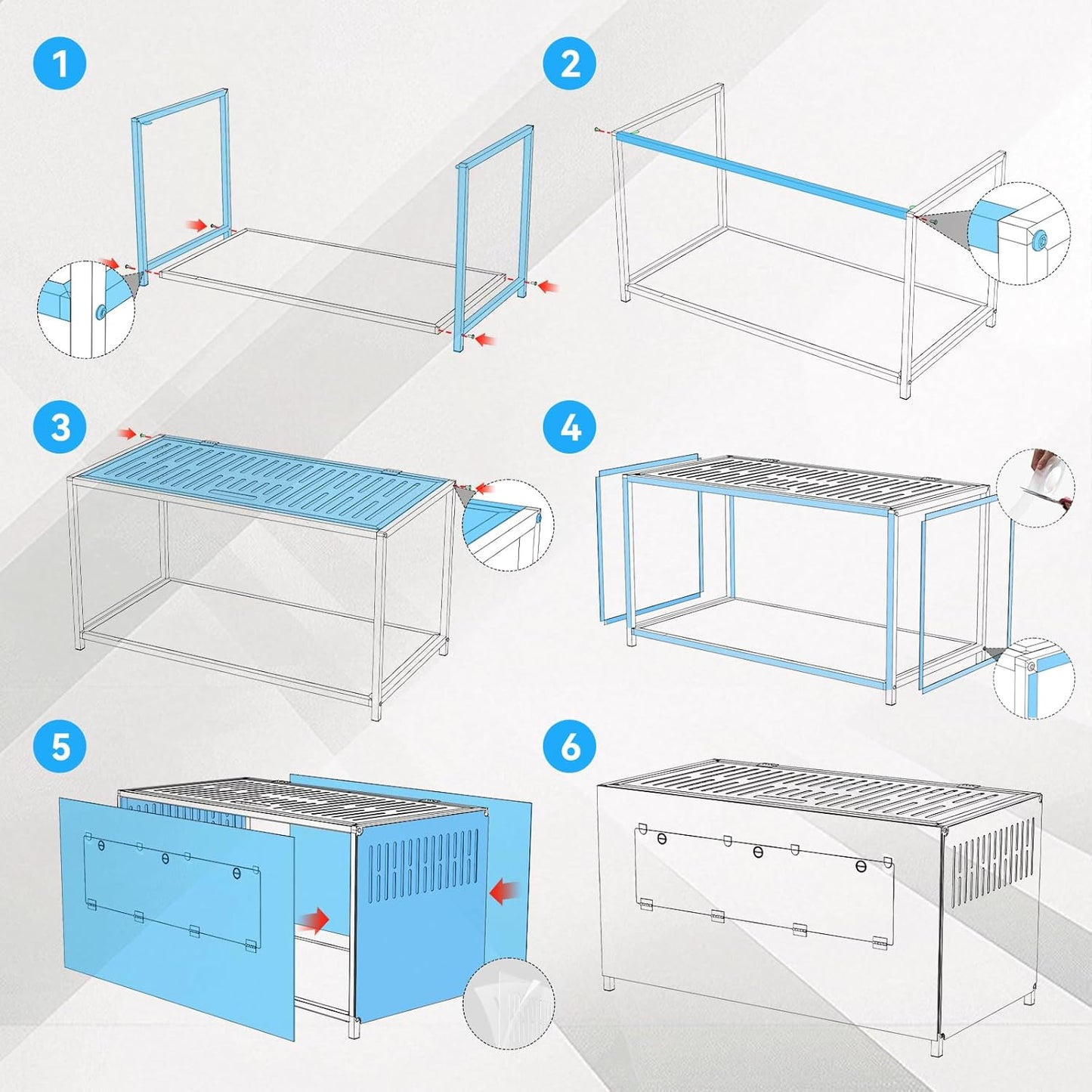 1

2

3

4

5

6