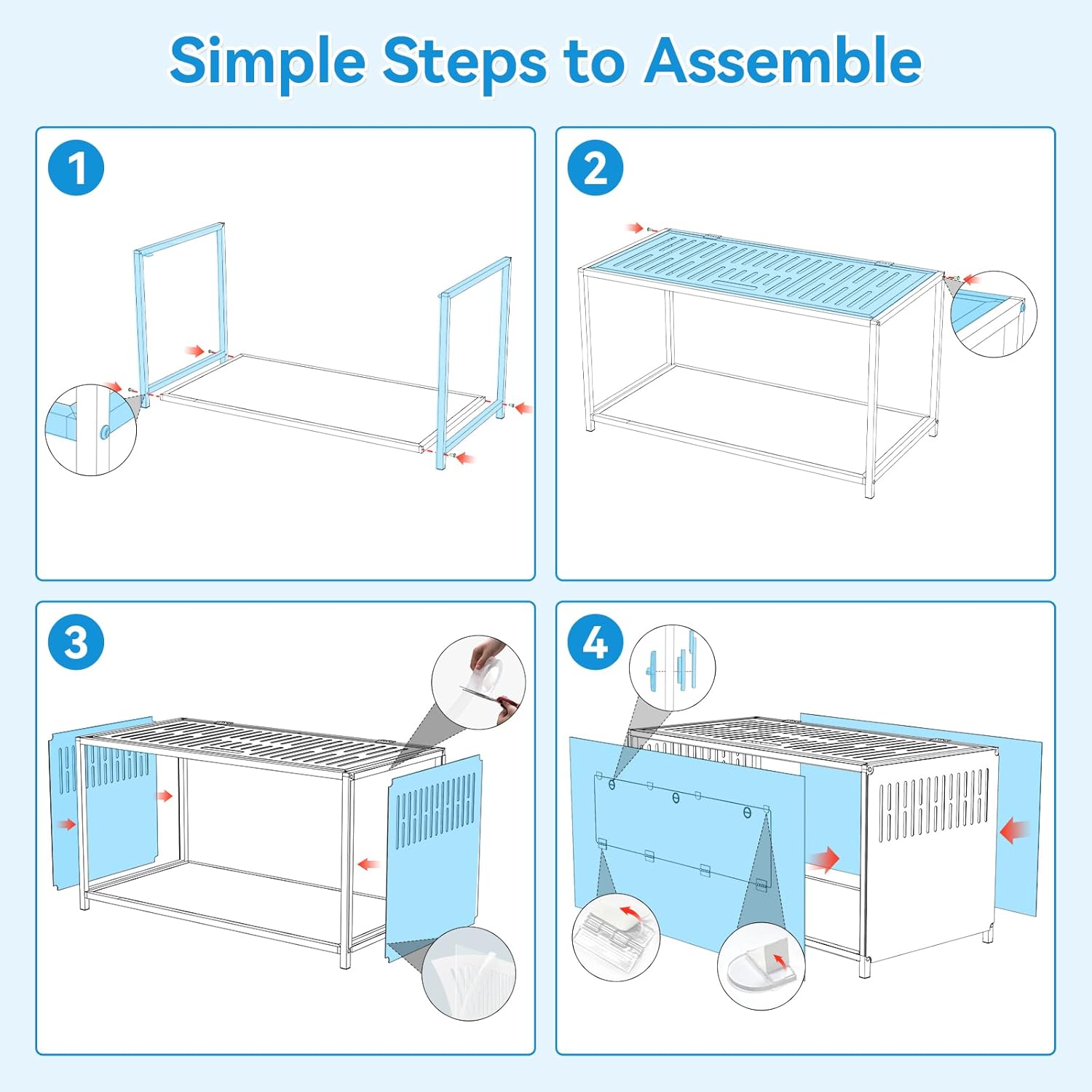 Simple Steps to Assemble

1

2

3

4