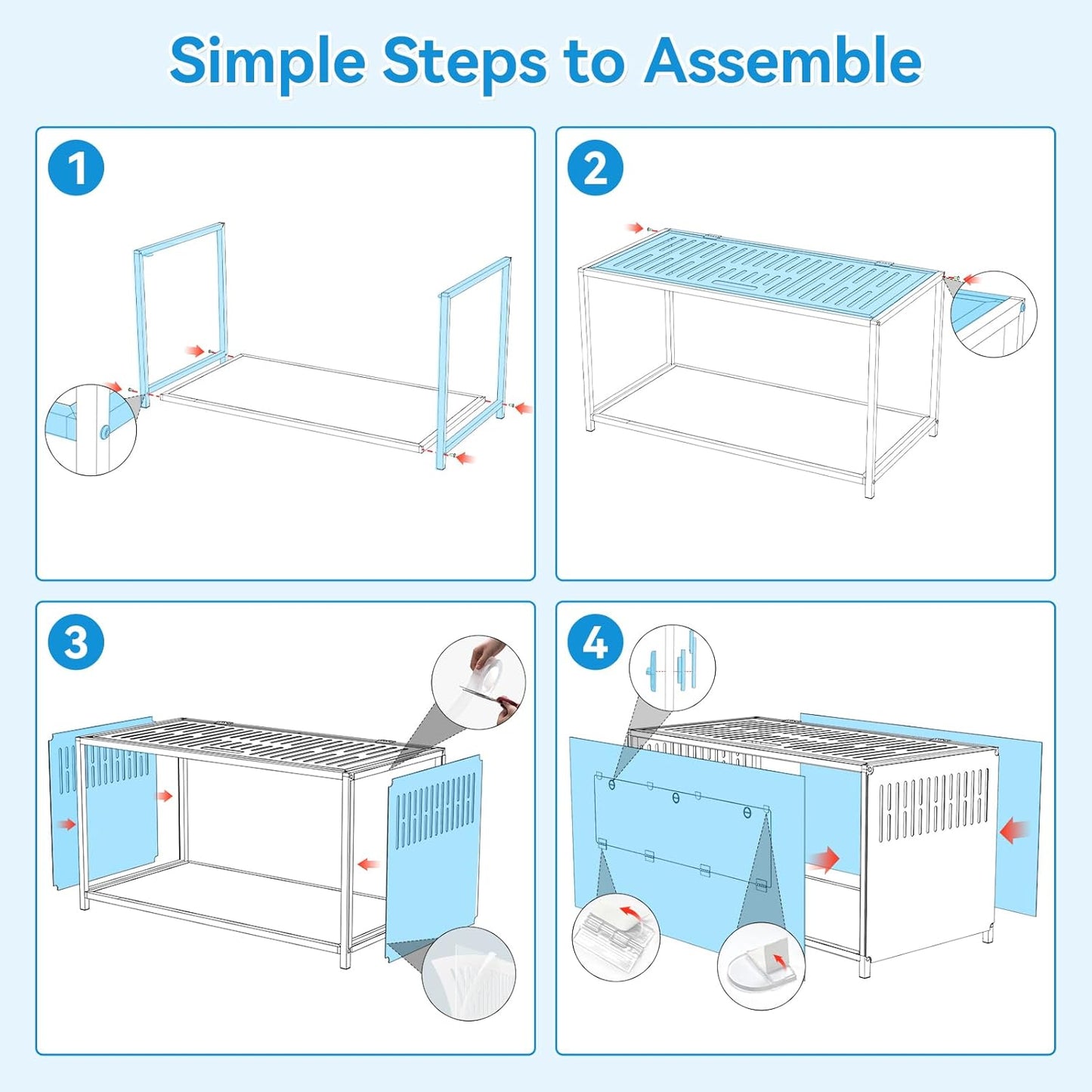 Simple Steps to Assemble

1

2

3

4