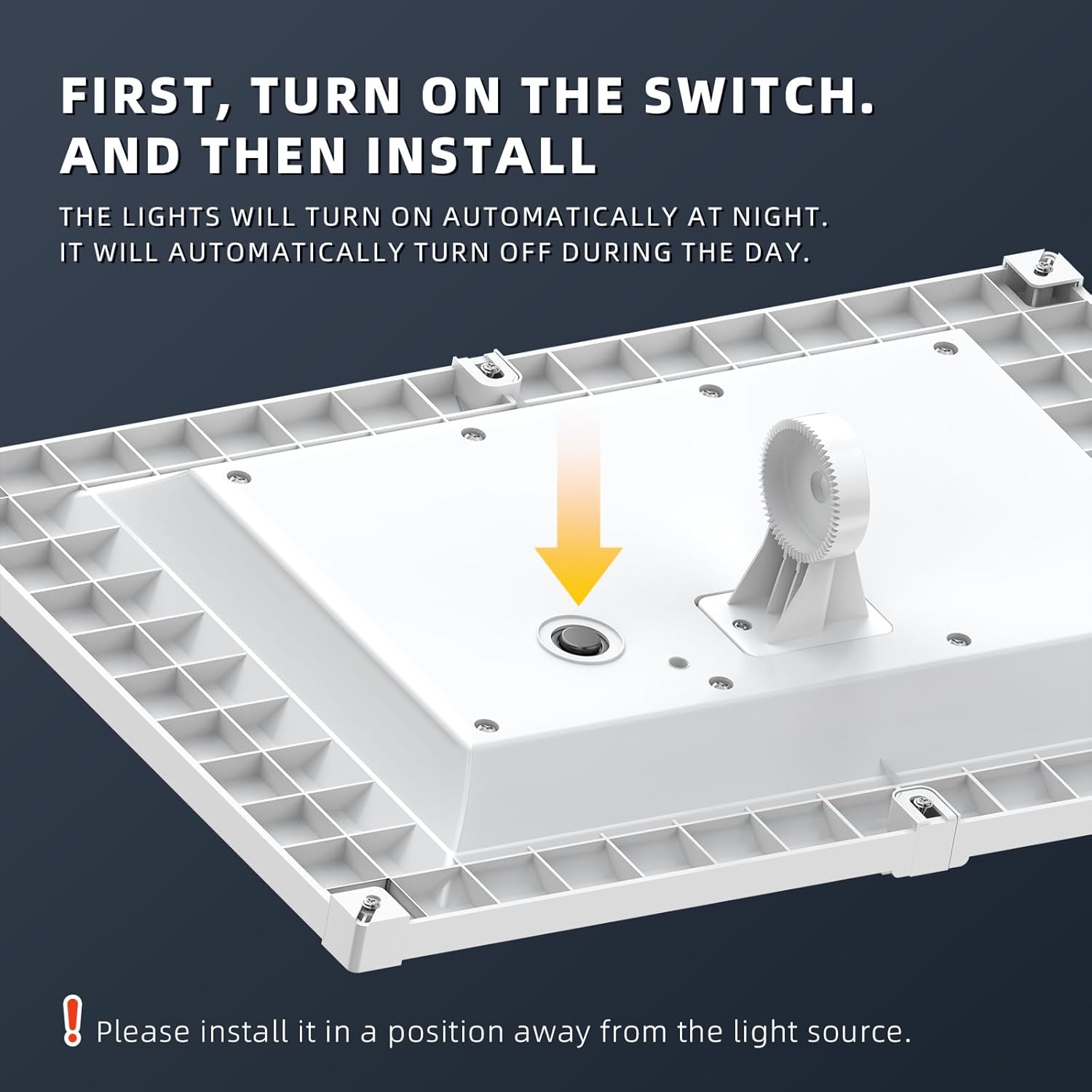 FIRST, TURN ON THE SWITCH. AND THEN INSTALL

THE LIGHTS WILL TURN ON AUTOMATICALLY AT NIGHT. IT WILL AUTOMATICALLY TURN OFF DURING THE DAY.

! Please install it in a position away from the light source.