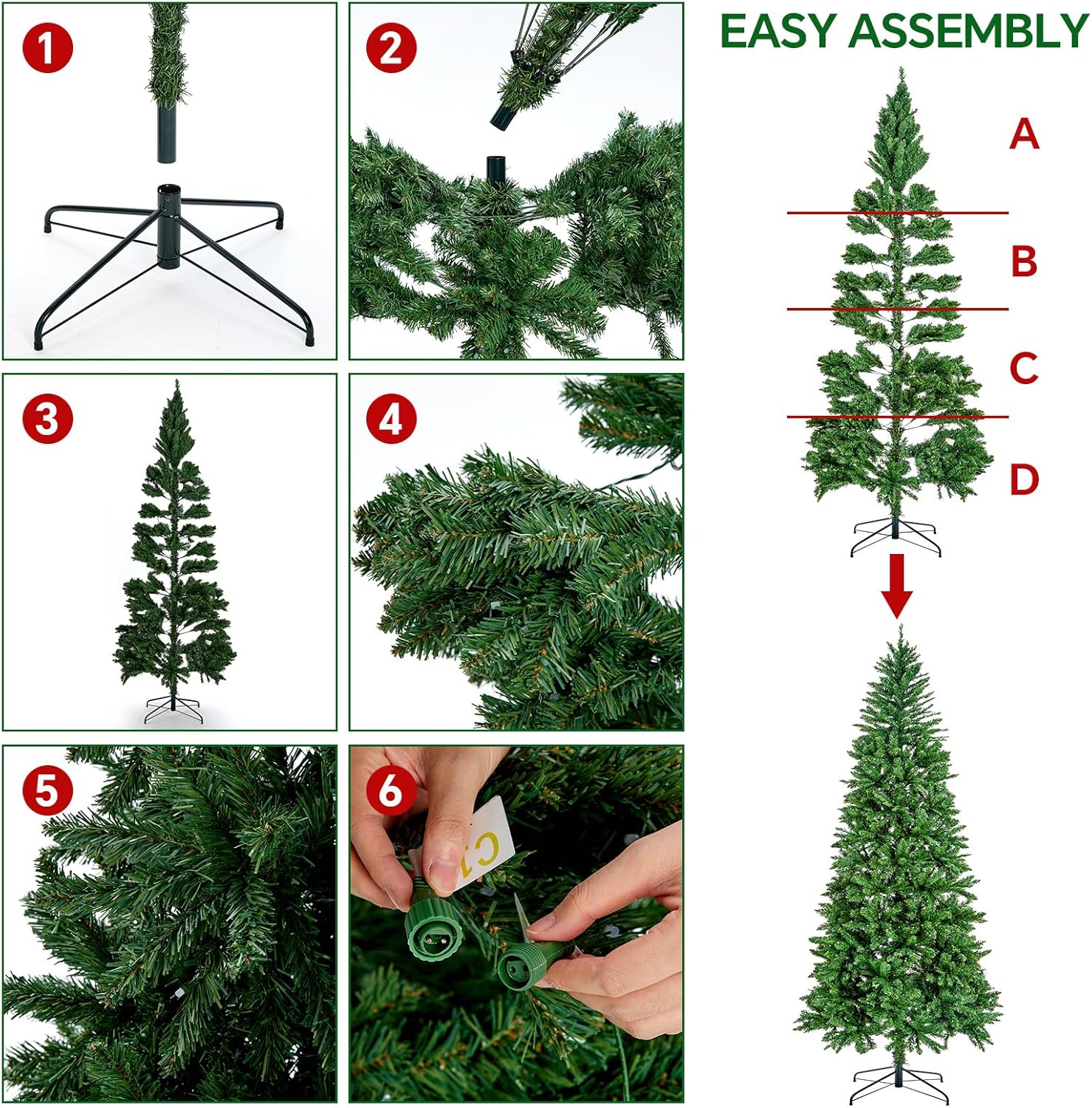 1

2

3

4

5

6

C1

EASY ASSEMBLY

A

B

C

D