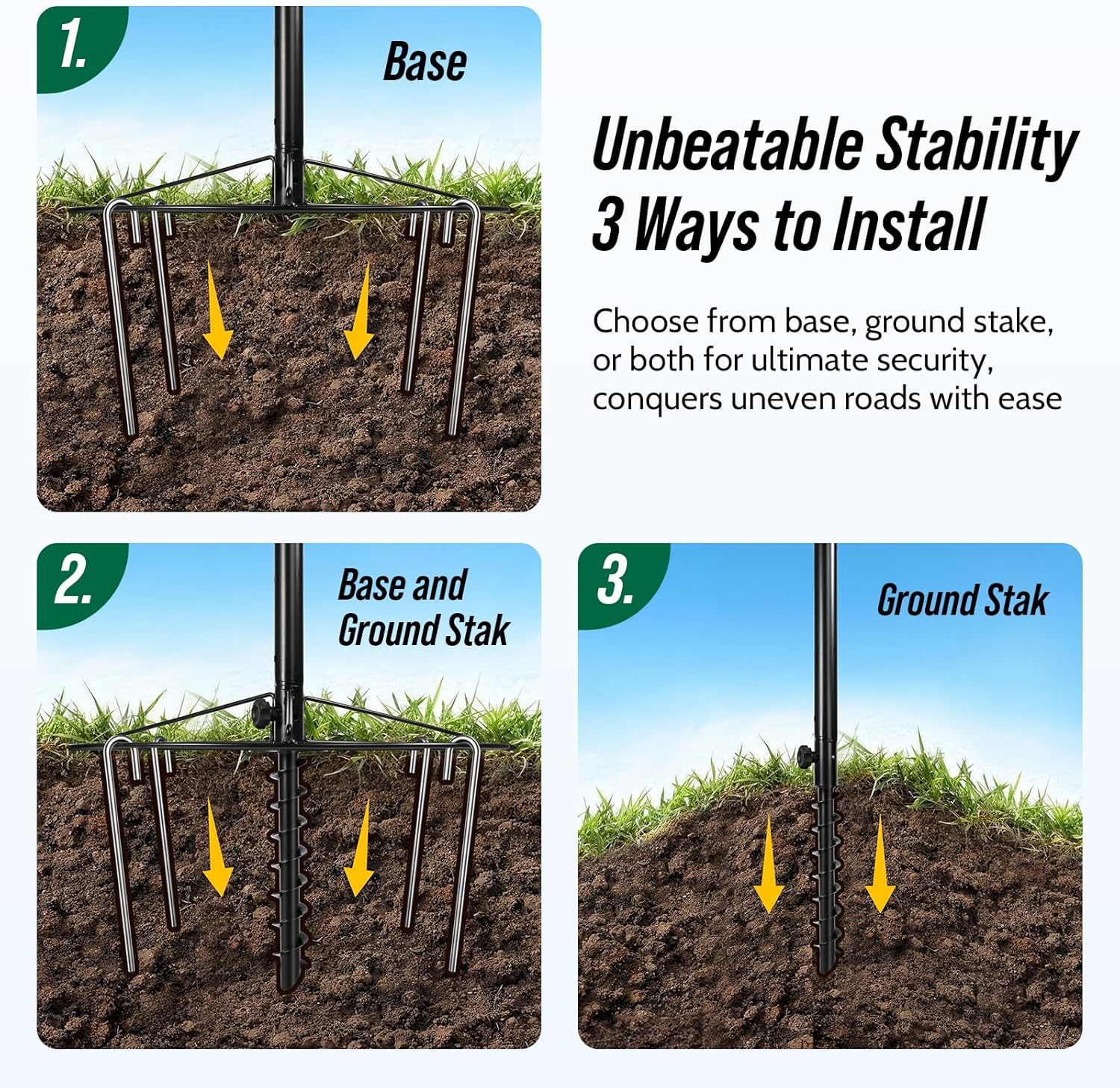 1.

Base

Unbeatable Stability
3 Ways to Install

Choose from base, ground stake, or both for ultimate security, conquers uneven roads with ease

2.

Base and Ground Stak

3.

Ground Stak