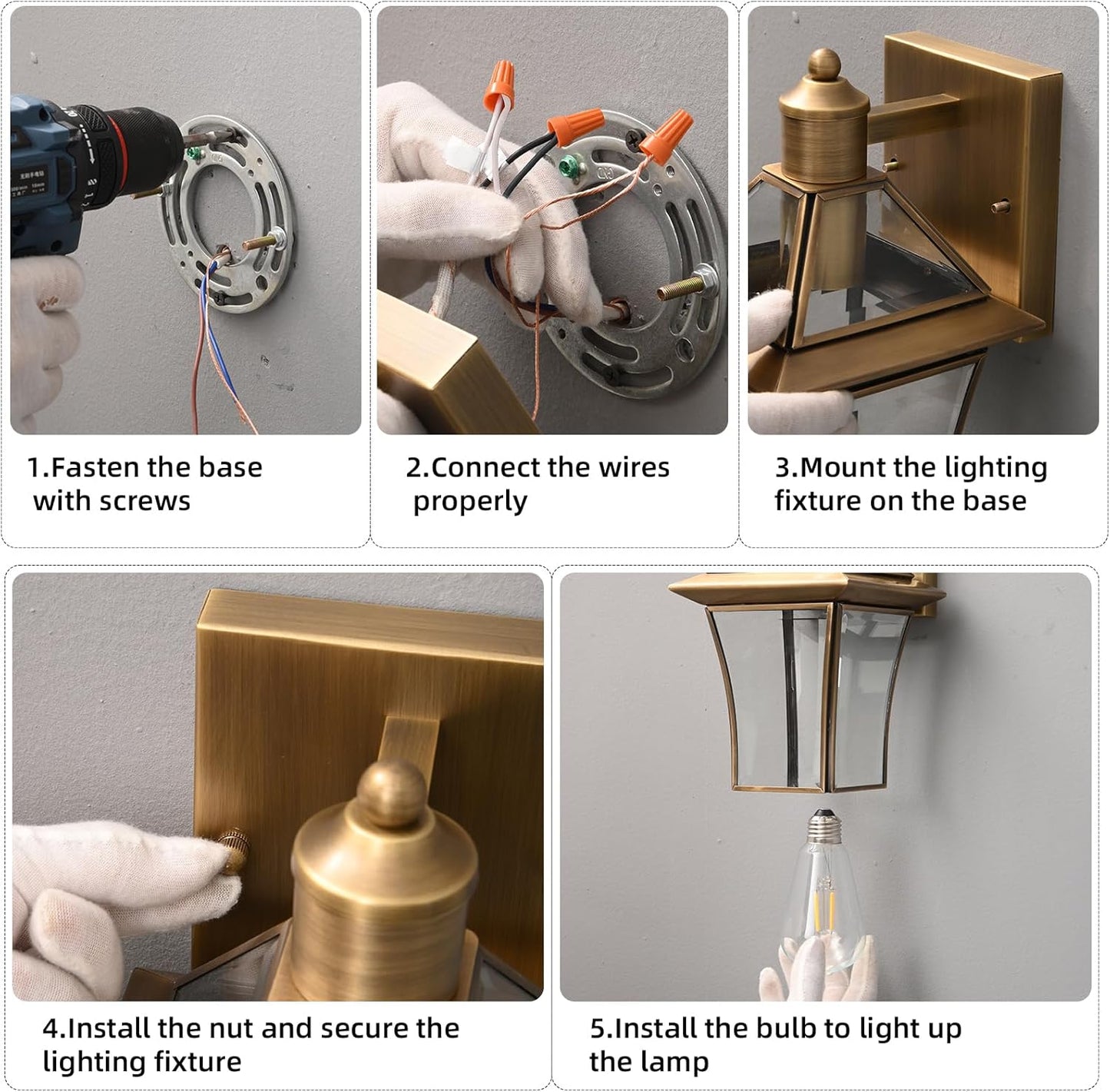 1.Fasten the base with screws

2.Connect the wires properly

3.Mount the lighting fixture on the base

4.Install the nut and secure the lighting fixture

5.Install the bulb to light up the lamp