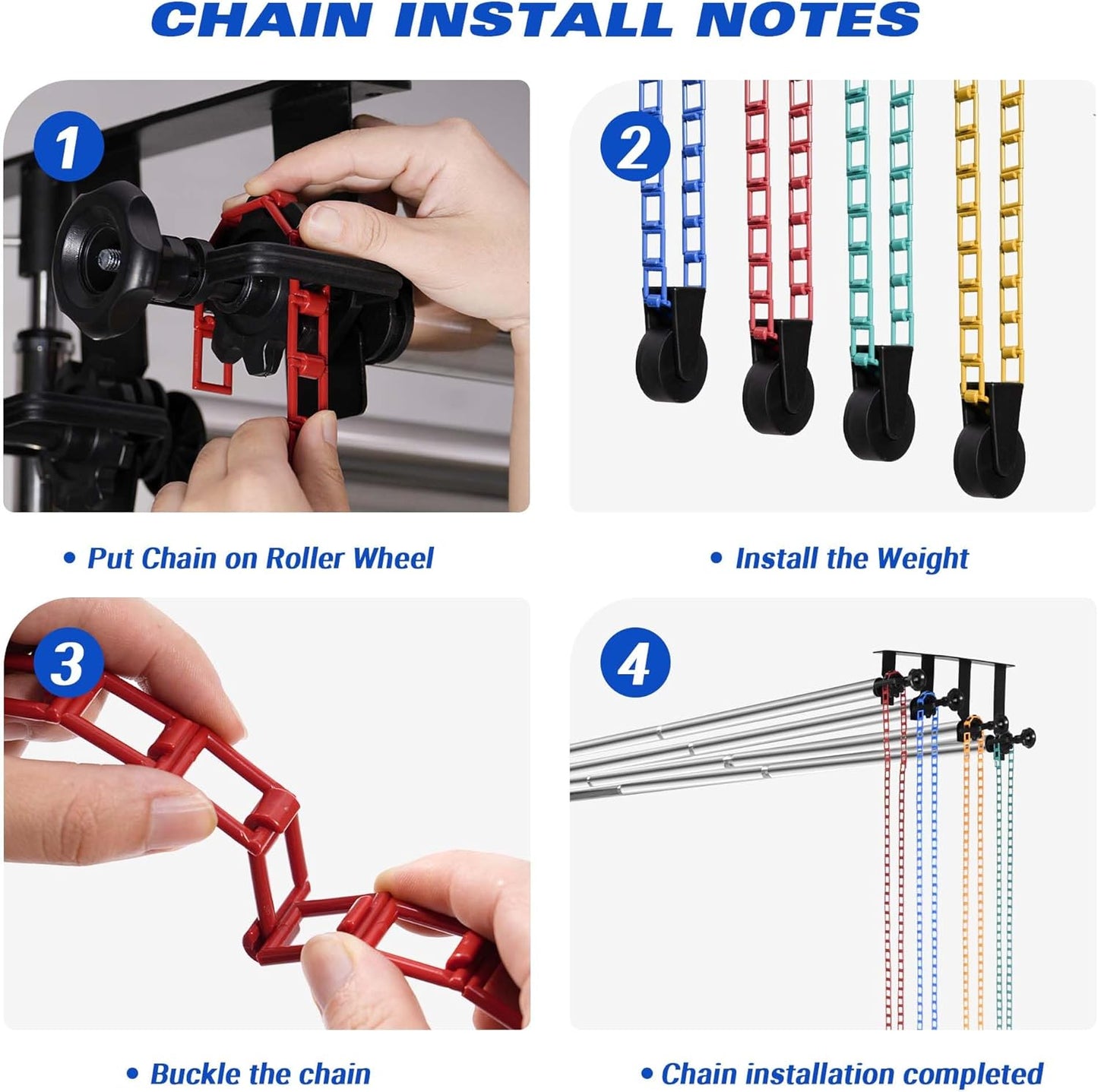 CHAIN INSTALL NOTES

1

• Put Chain on Roller Wheel

2

• Install the Weight

3

• Buckle the chain

4

• Chain installation completed