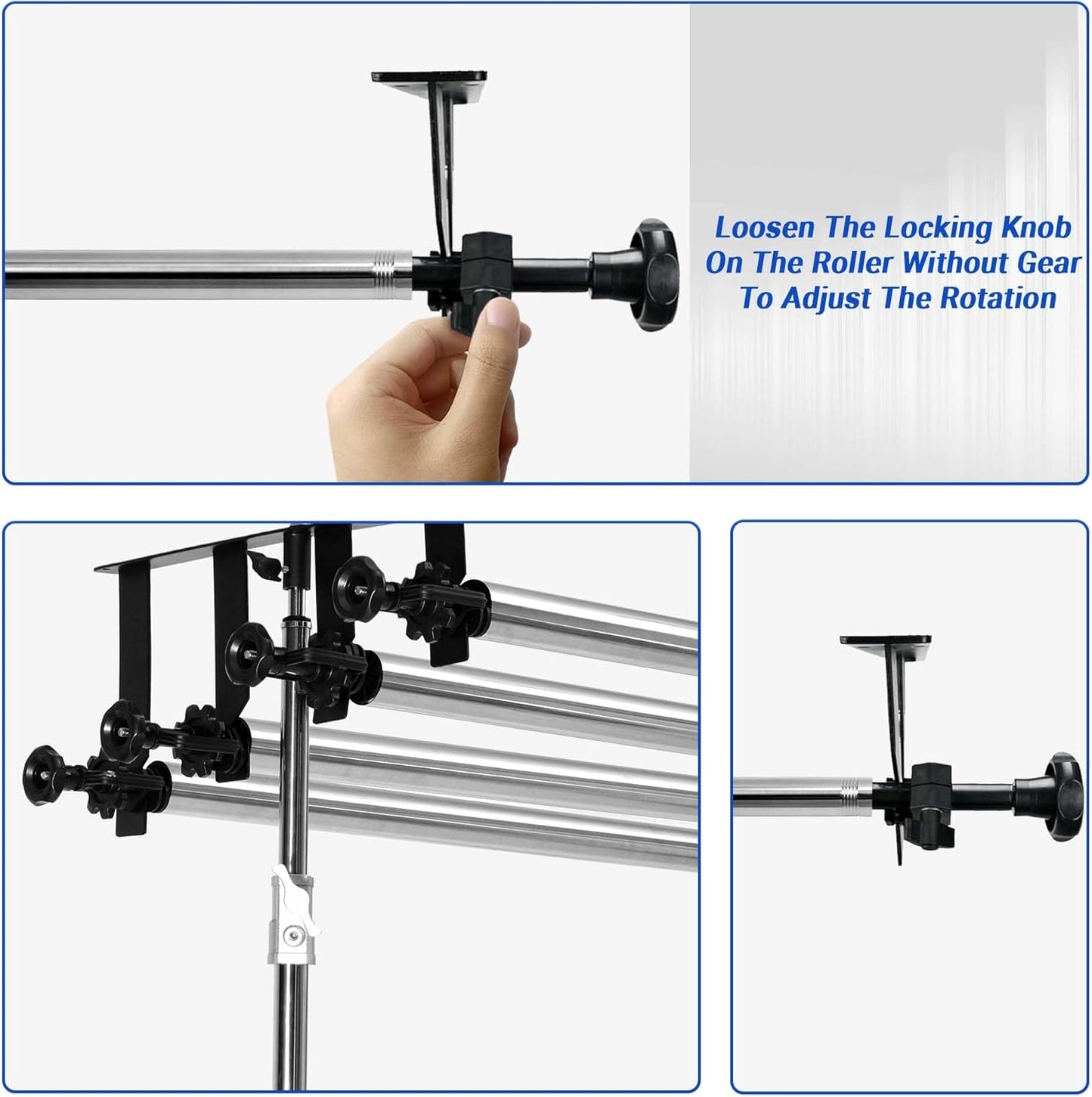 Loosen The Locking Knob On The Roller Without Gear To Adjust The Rotation