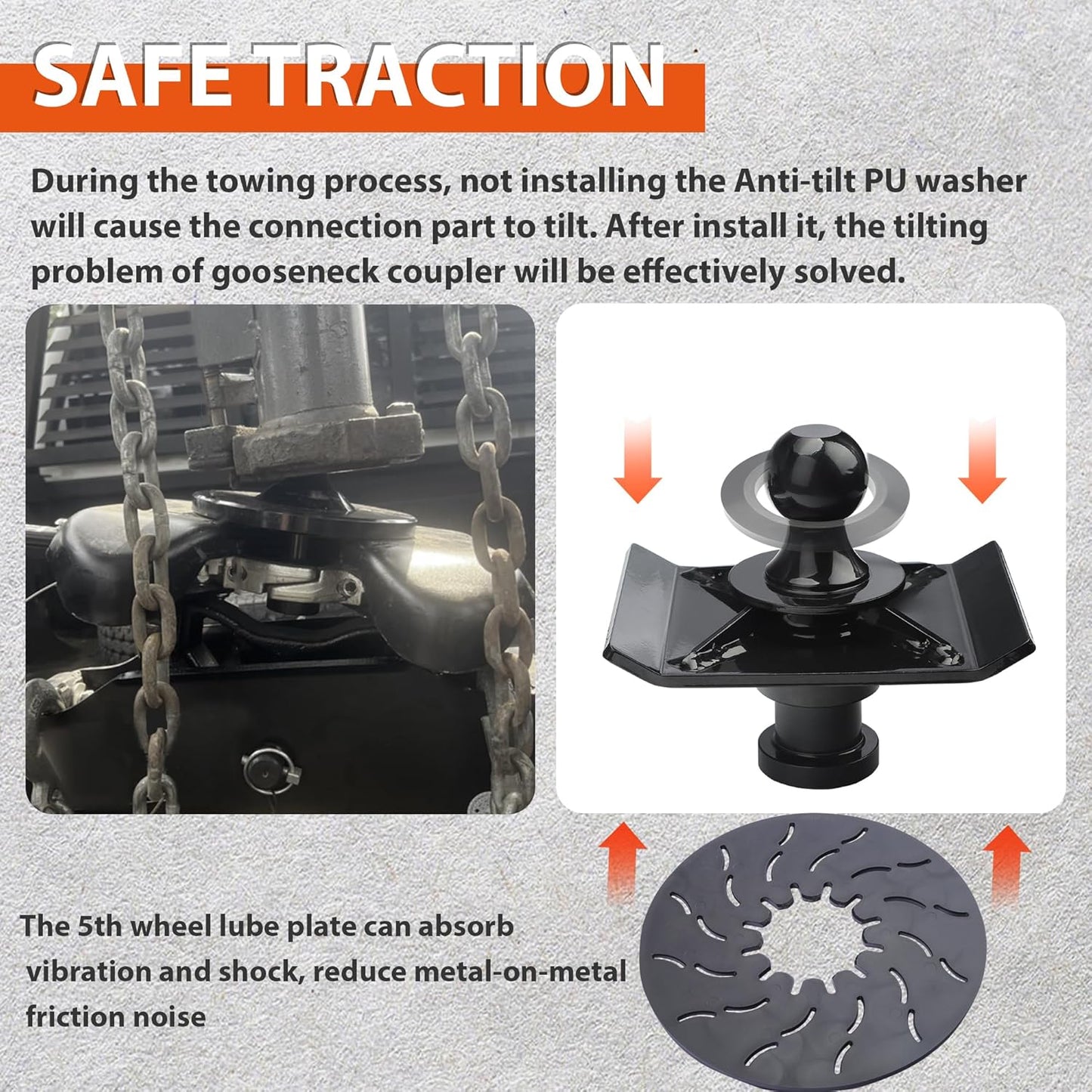 SAFE TRACTION

During the towing process, not installing the Anti-tilt PU washer will cause the connection part to tilt. After install it, the tilting problem of gooseneck coupler will be effectively solved.

The 5th wheel lube plate can absorb vibration and shock, reduce metal-on-metal friction noise