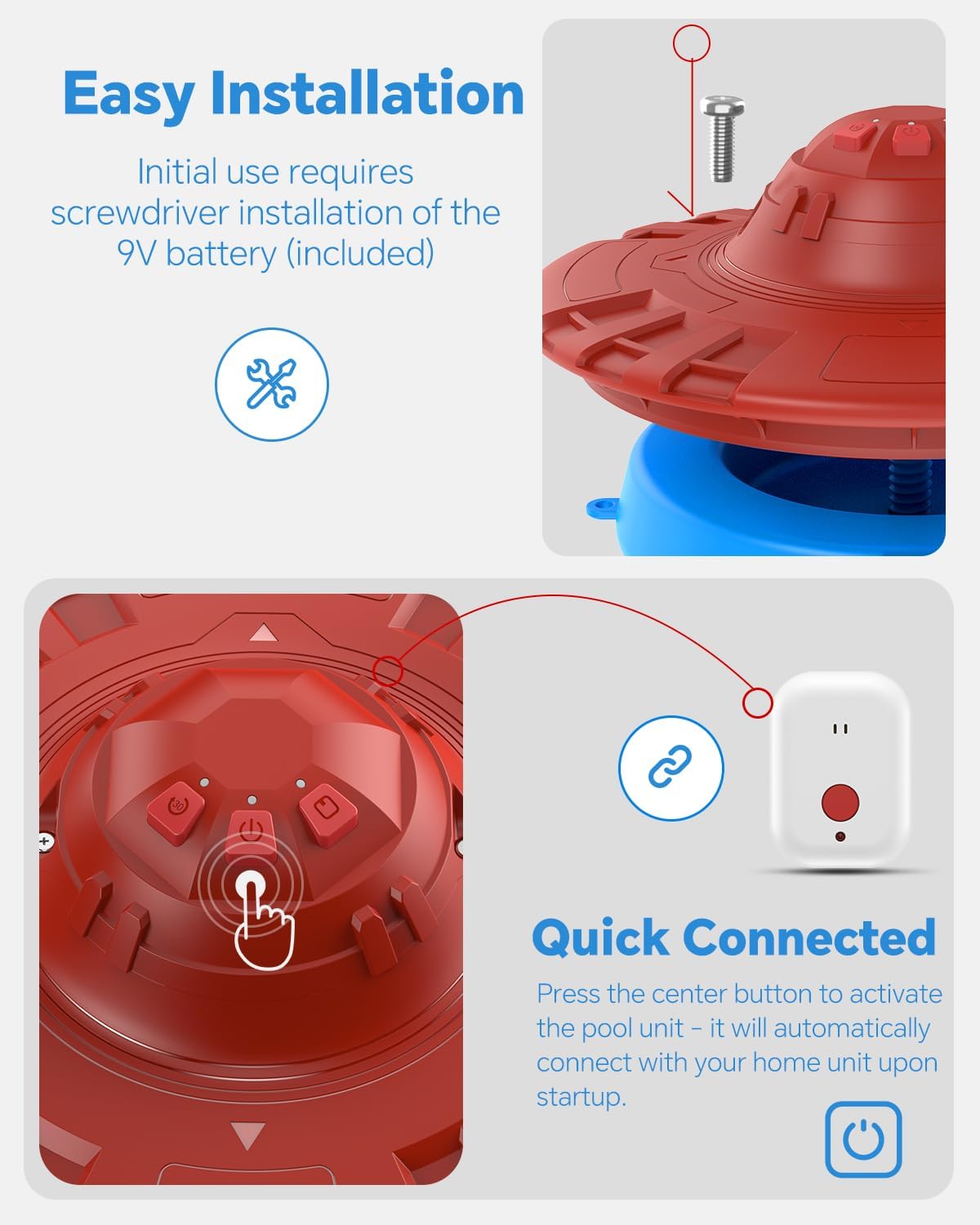 Easy Installation

Initial use requires screwdriver installation of the 9V battery (included)

30

Quick Connected

Press the center button to activate the pool unit – it will automatically connect with your home unit upon startup.