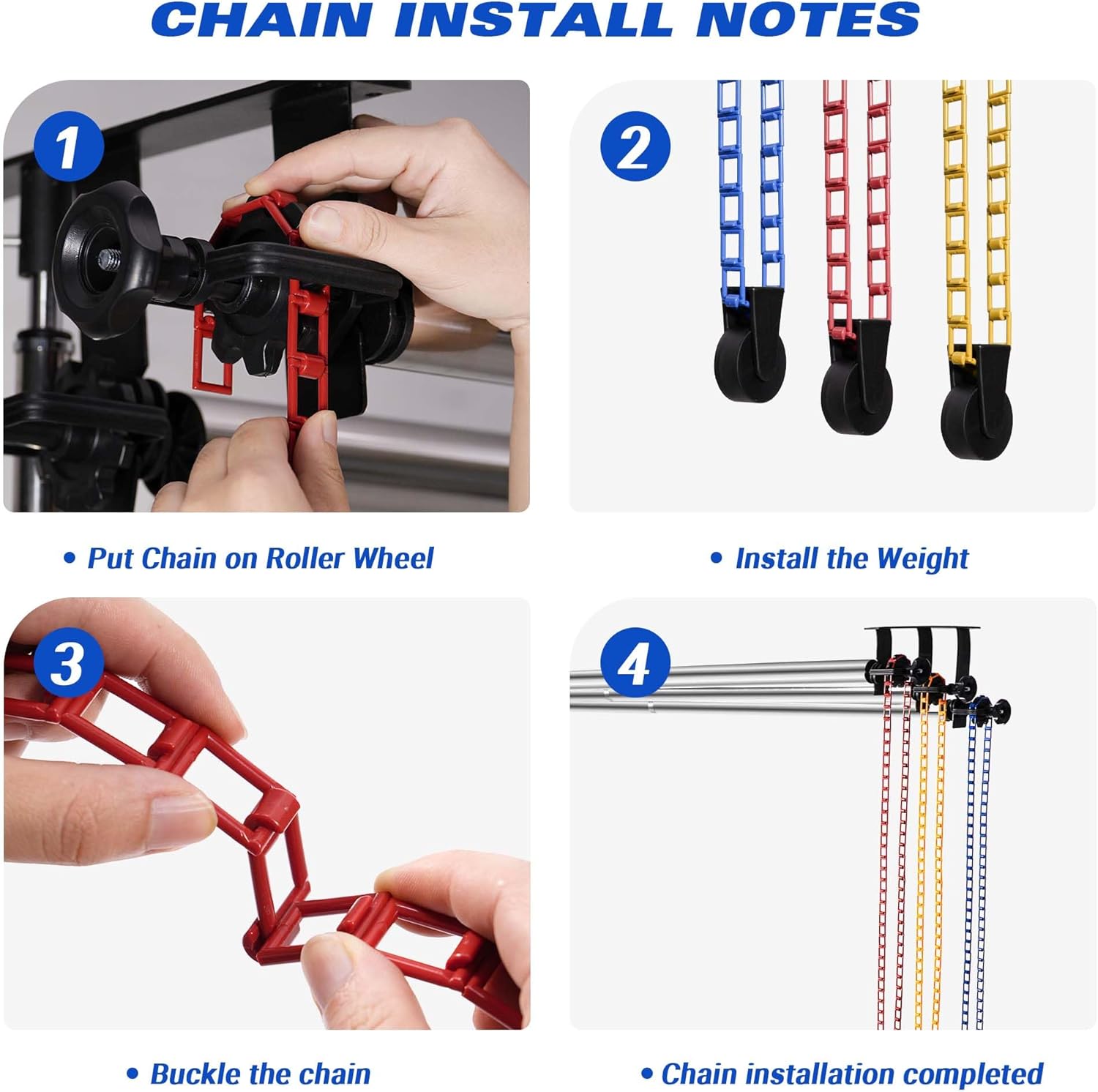 CHAIN INSTALL NOTES

1

• Put Chain on Roller Wheel

2

• Install the Weight

3

• Buckle the chain

4

• Chain installation completed