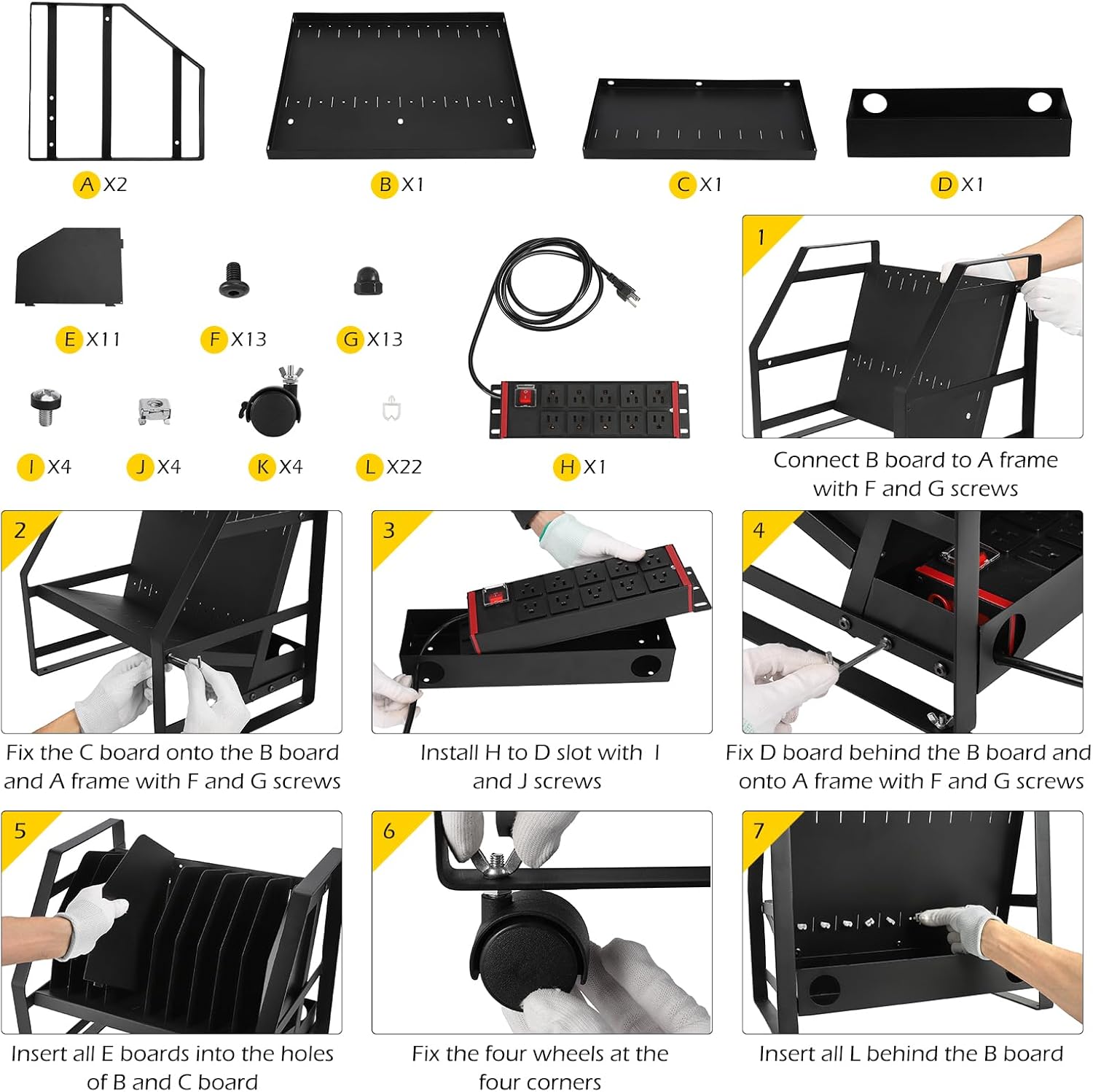 A X2

B X1

C X1

D X1

E X11

F X13

G X13

I X4

J X4

K X4

L X22

H X1

1

Connect B board to A frame with F and G screws

2

Fix the C board onto the B board and A frame with F and G screws

3

Install H to D slot with I and J screws

4

Fix D board behind the B board and onto A frame with F and G screws

5

Insert all E boards into the holes of B and C board

6

Fix the four wheels at the four corners

7

Insert all L behind the B board