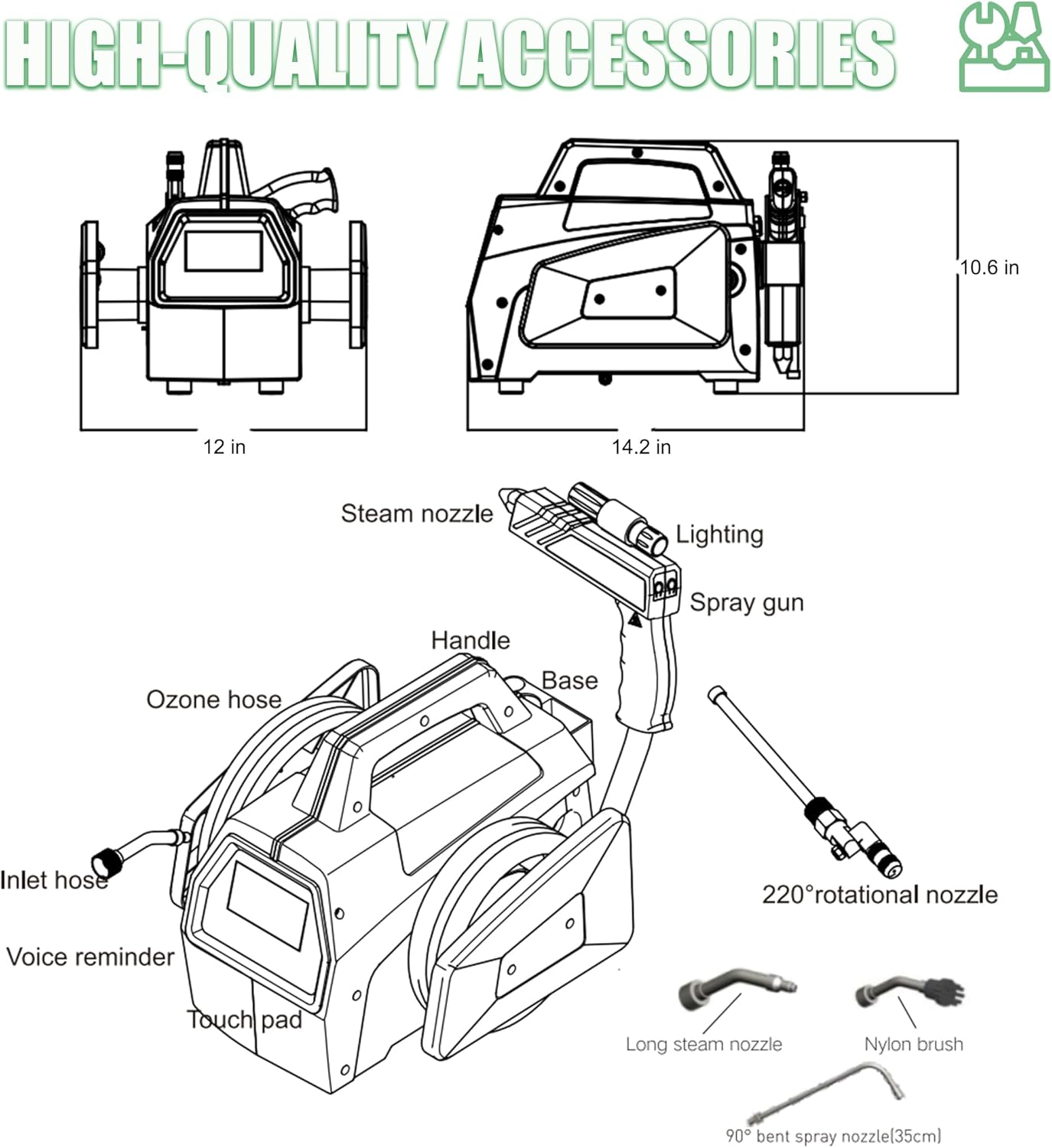 HIGH-QUALITY ACCESSORIES

10.6 in

12 in

14.2 in

Steam nozzle

Lighting

Spray gun

Handle

Base

Ozone hose

Inlet hose

Voice reminder

Touch pad

220°rotational nozzle

Long steam nozzle

Nylon brush

90° bent spray nozzle(35cm)