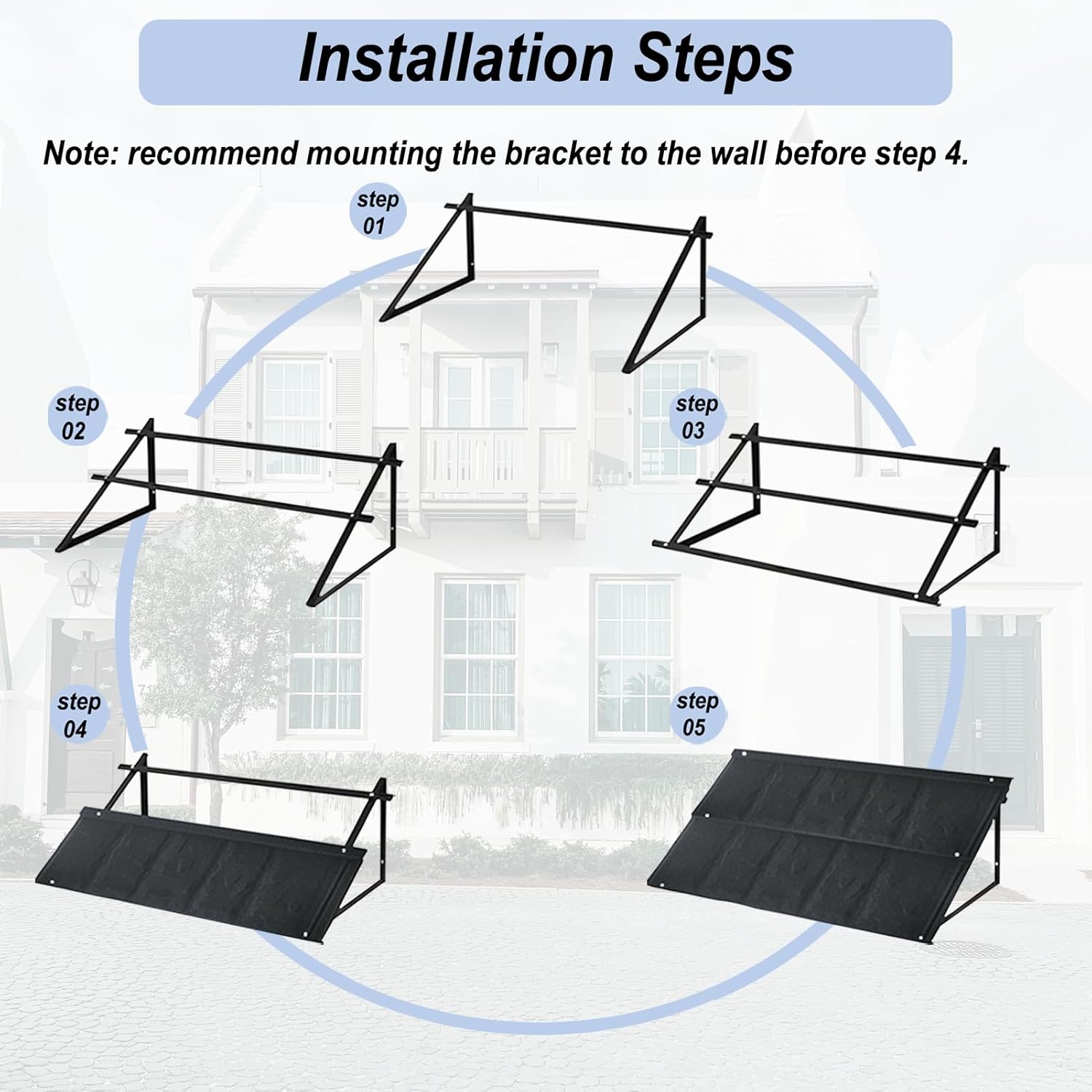 Installation Steps

Note: recommend mounting the bracket to the wall before step 4.

step 01

step 02

step 03

step 04

step 05