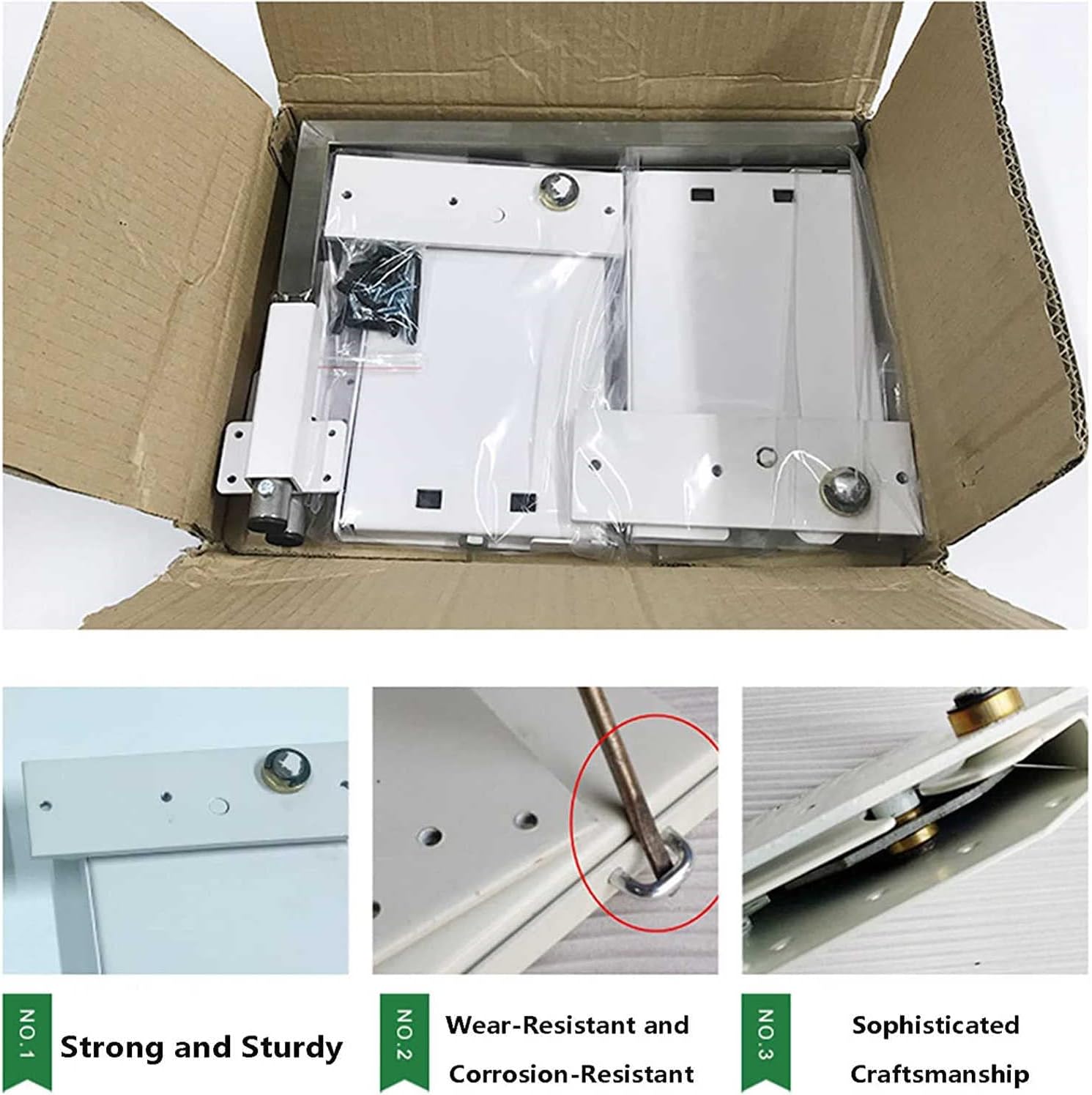 NO.1
Strong and Sturdy

NO.2
Wear-Resistant and Corrosion-Resistant

NO.3
Sophisticated Craftsmanship