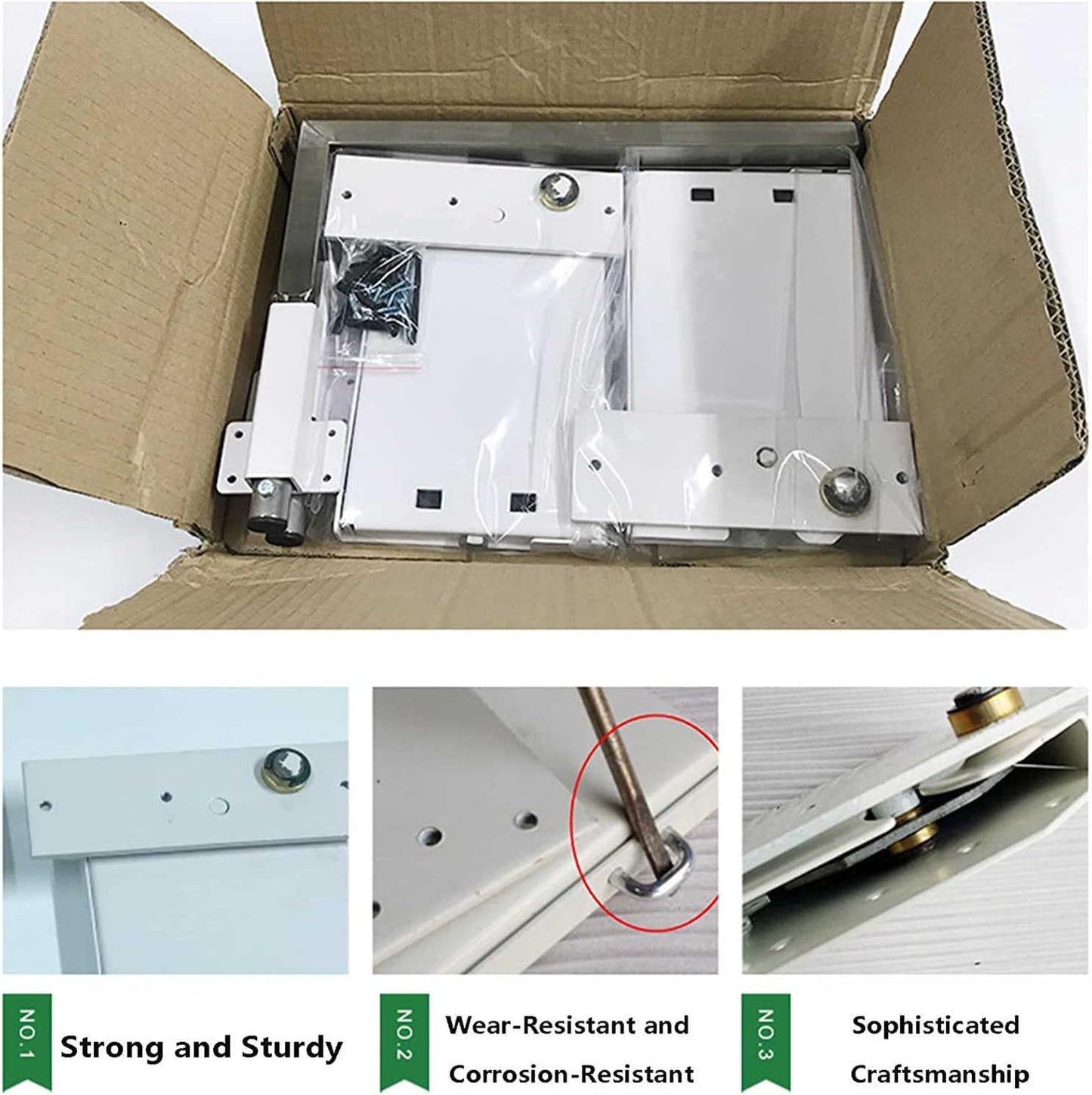 NO.1 Strong and Sturdy

NO.2 Wear-Resistant and Corrosion-Resistant

NO.3 Sophisticated Craftsmanship