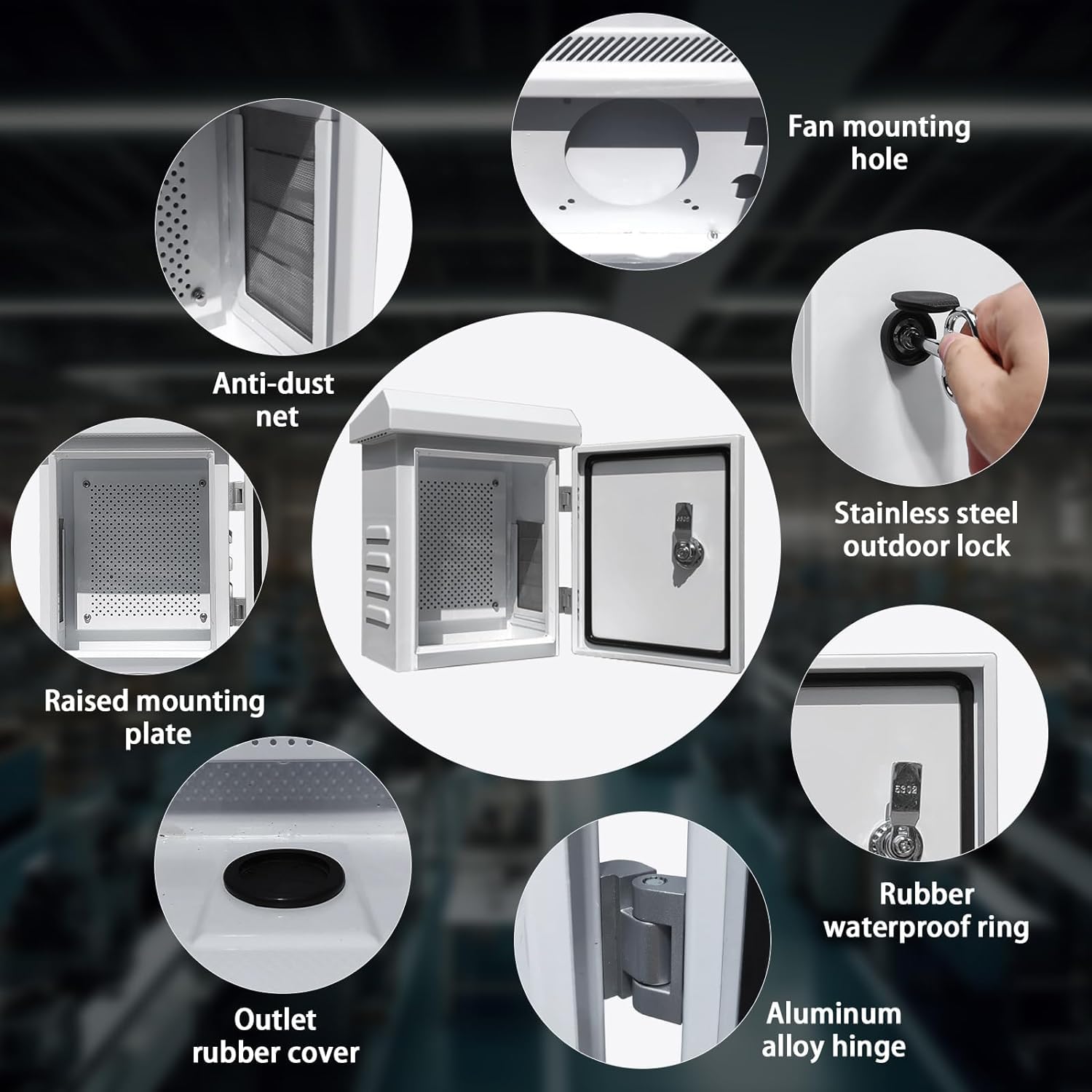 Fan mounting hole

Anti-dust net

Stainless steel outdoor lock

Raised mounting plate

Rubber waterproof ring

Outlet rubber cover

Aluminum alloy hinge