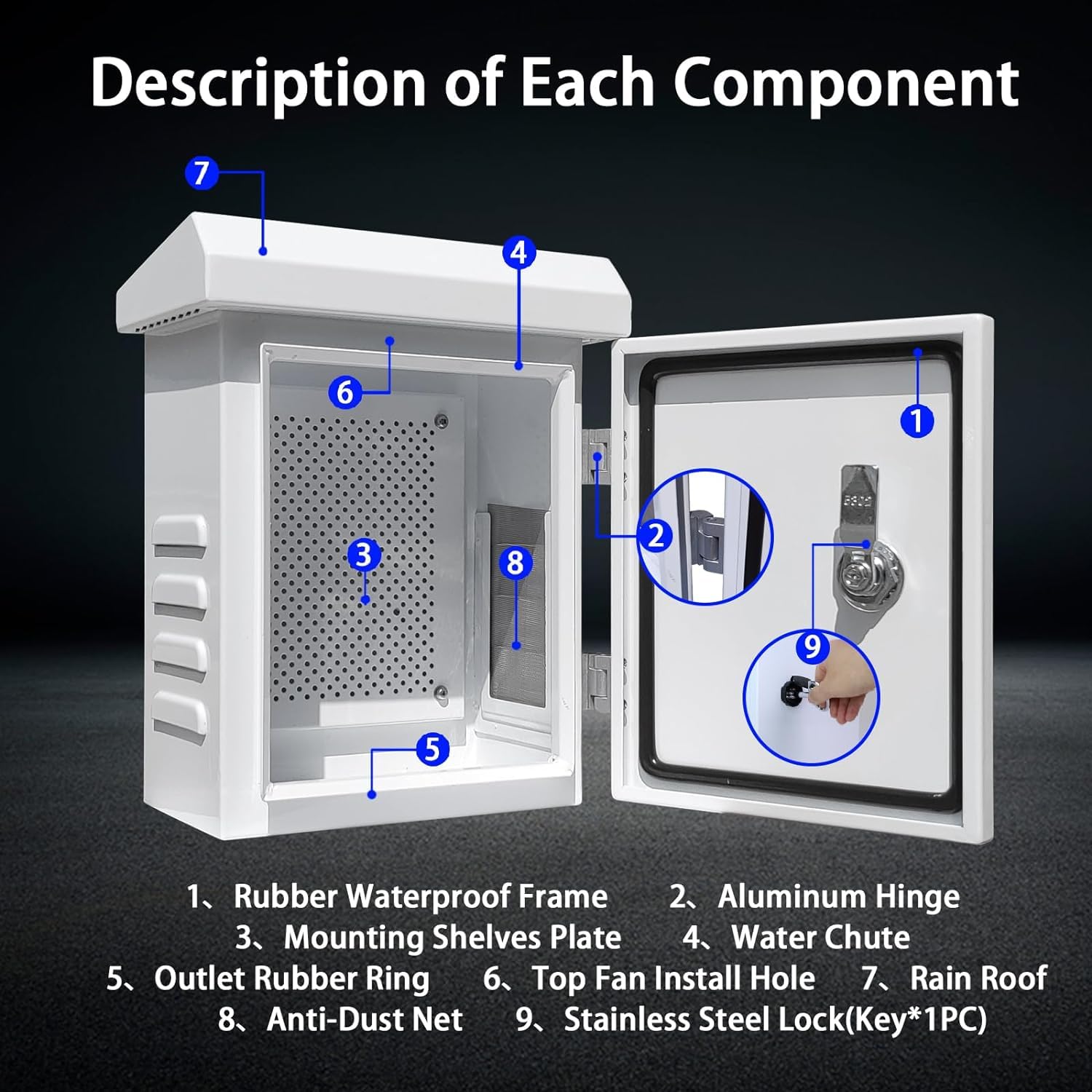 Description of Each Component

7

4

6

1

3

8

2

9

5

1、Rubber Waterproof Frame 2、Aluminum Hinge
3、Mounting Shelves Plate 4、Water Chute
5、Outlet Rubber Ring 6、Top Fan Install Hole 7、Rain Roof
8、Anti-Dust Net 9、Stainless Steel Lock(Key*1PC)