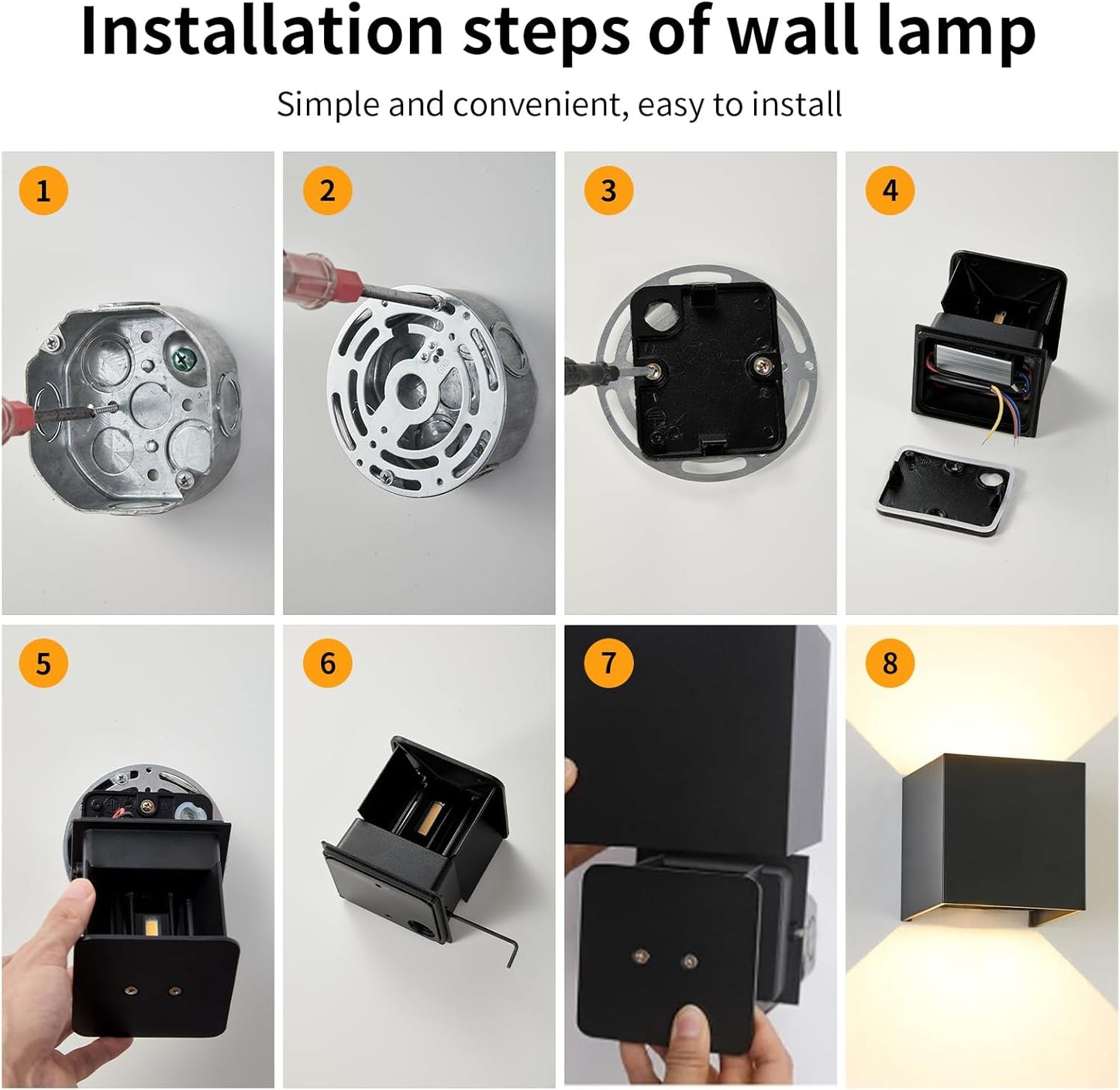 Installation steps of wall lamp

Simple and convenient, easy to install

1

2

3

4

5

6

7

8