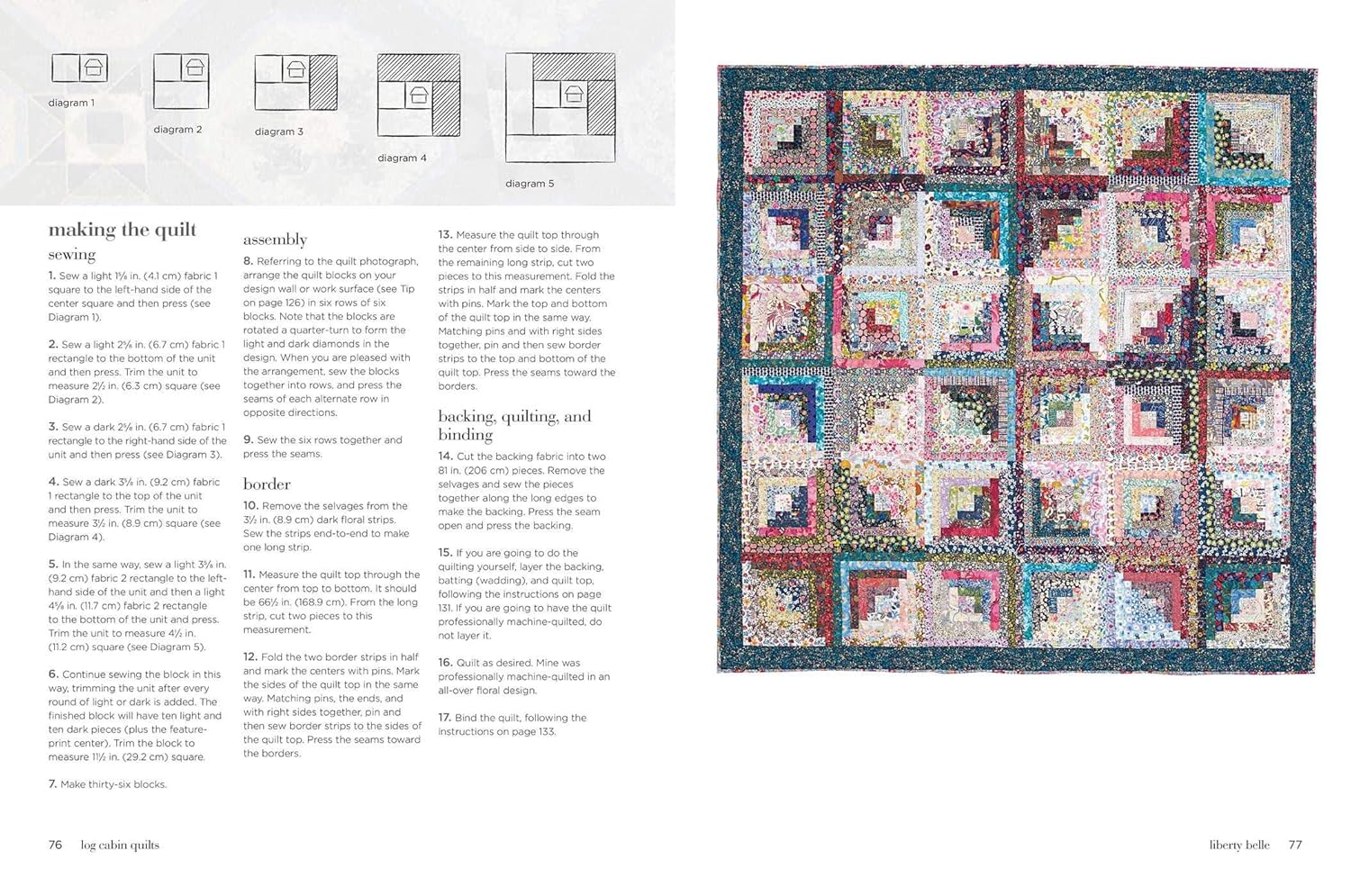 diagram 1

diagram 2

diagram 3

diagram 4

diagram 5

making the quilt

sewing

1. Sew a light 1⅝ in. (4.1 cm) fabric 1 square to the left-hand side of the center square and then press (see Diagram 1).

2. Sew a light 2⅝ in. (6.7 cm) fabric 1 rectangle to the bottom of the unit and then press. Trim the unit to measure 2½ in. (6.3 cm) square (see Diagram 2).

3. Sew a dark 2⅝ in. (6.7 cm) fabric 1 rectangle to the right-hand side of the unit and then press (see Diagram 3).

4. Sew a dark 3⅝ in. (9.2 cm) fabric 1 rectangle to the top of the unit and then press. Trim the unit to measure 3½ in. (8.9 cm) square (see Diagram 4).

5. In the same way, sew a light 3⅝ in. (9.2 cm) fabric 2 rectangle to the left-hand side of the unit and then a light 4⅝ in. (11.7 cm) fabric 2 rectangle to the bottom of the unit and press. Trim the unit to measure 4½ in. (11.2 cm) square (see Diagram 5).

6. Continue sewing the block in this way, trimming the unit after every round of light or dark is added. The finished block will have ten light and ten dark pieces (plus the feature-print center). Trim the block to measure 11½ in. (29.2 cm) square.

7. Make thirty-six blocks.

assembly

8. Referring to the quilt photograph, arrange the quilt blocks on your design wall or work surface (see Tip on page 126) in six rows of six blocks. Note that the blocks are rotated a quarter-turn to form the light and dark diamonds in the design. When you are pleased with the arrangement, sew the blocks together into rows, and press the seams of each alternate row in opposite directions.

9. Sew the six rows together and press the seams.

border

10. Remove the selvages from the 3½ in. (8.9 cm) dark floral strips. Sew the strips end-to-end to make one long strip.

11. Measure the quilt top through the center from top to bottom. It should be 66½ in. (168.9 cm). From the long strip, cut two pieces to this measurement.

12. Fold the two border strips in half and mark the centers with pins. Mark the sides of the quilt top in the same way. Matching pins, the ends, and with right sides together, pin and then sew border strips to the sides of the quilt top. Press the seams toward the borders.

13. Measure the quilt top through the center from side to side. From the remaining long strip, cut two pieces to this measurement. Fold the strips in half and mark the centers with pins. Mark the top and bottom of the quilt top in the same way. Matching pins and with right sides together, pin and then sew border strips to the top and bottom of the quilt top. Press the seams toward the borders.

backing, quilting, and binding

14. Cut the backing fabric into two 81 in. (206 cm) pieces. Remove the selvages and sew the pieces together along the long edges to make the backing. Press the seam open and press the backing.

15. If you are going to do the quilting yourself, layer the backing, batting (wadding), and quilt top, following the instructions on page 131. If you are going to have the quilt professionally machine-quilted, do not layer it.

16. Quilt as desired. Mine was professionally machine-quilted in an all-over floral design.

17. Bind the quilt, following the instructions on page 133.

76 log cabin quilts

liberty belle 77