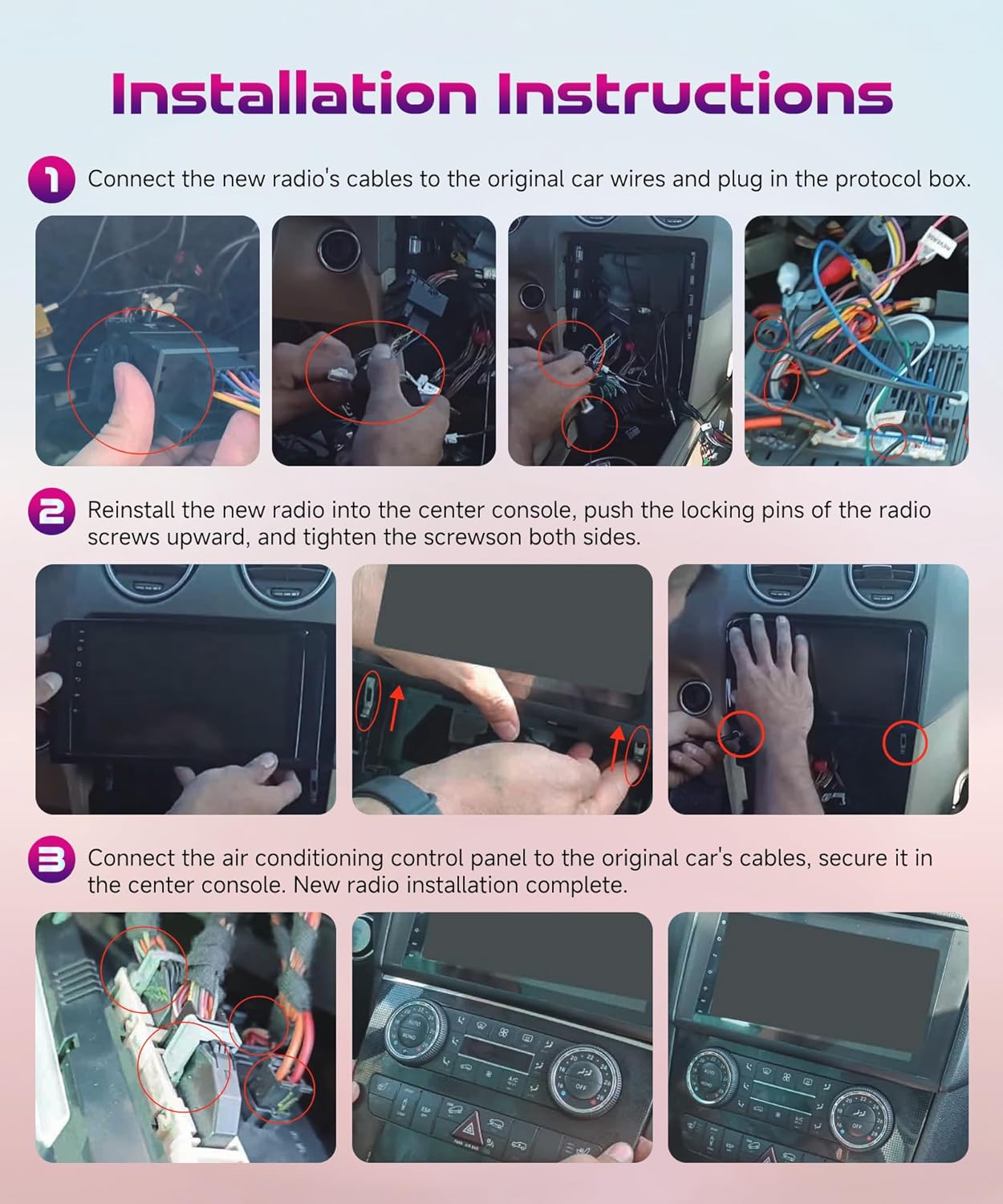 Installation Instructions

1 Connect the new radio's cables to the original car wires and plug in the protocol box.

2 Reinstall the new radio into the center console, push the locking pins of the radio screws upward, and tighten the screwson both sides.

3 Connect the air conditioning control panel to the original car's cables, secure it in the center console. New radio installation complete.