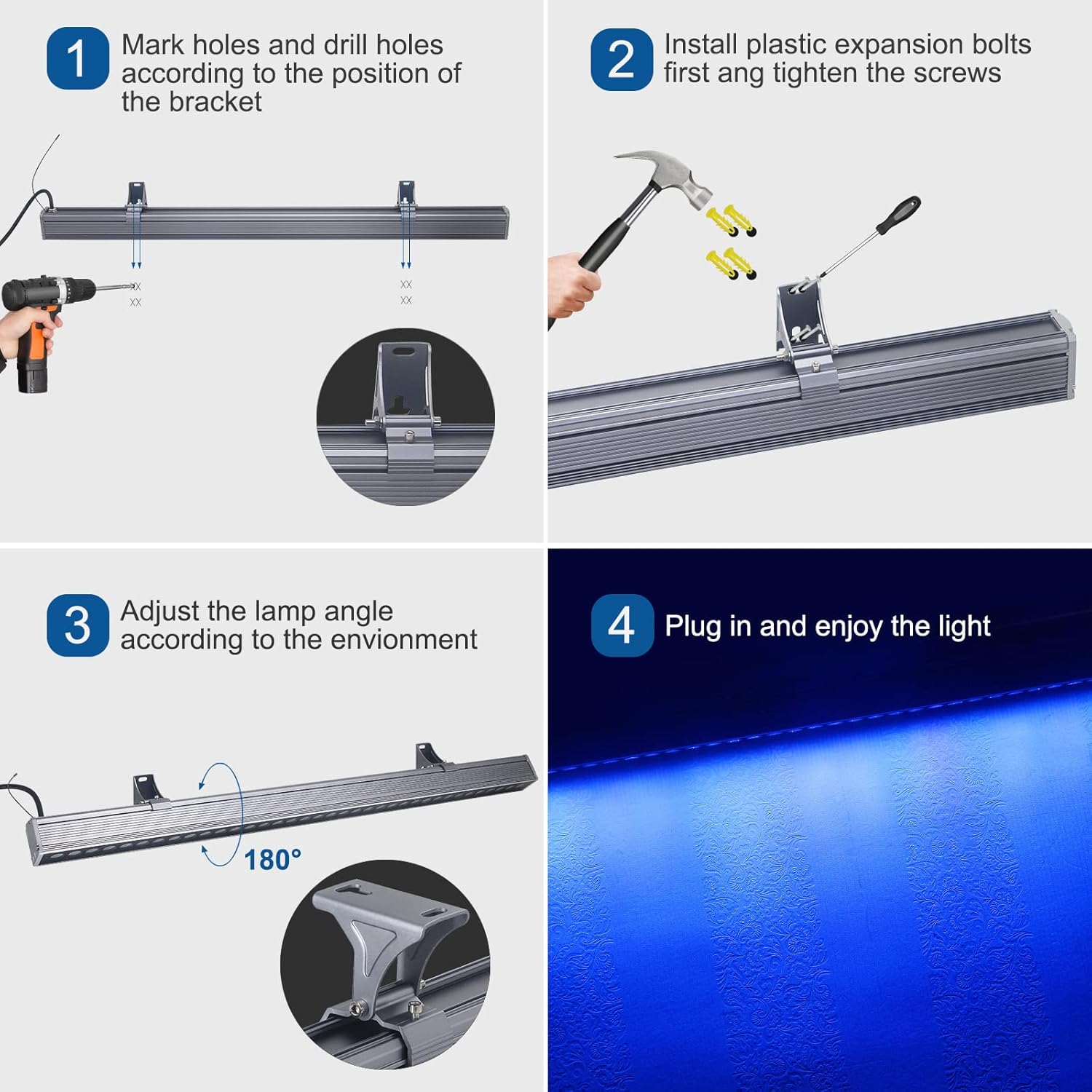 1 Mark holes and drill holes according to the position of the bracket

XX
XX

XX
XX

2 Install plastic expansion bolts first ang tighten the screws

3 Adjust the lamp angle according to the envionment

180°

4 Plug in and enjoy the light